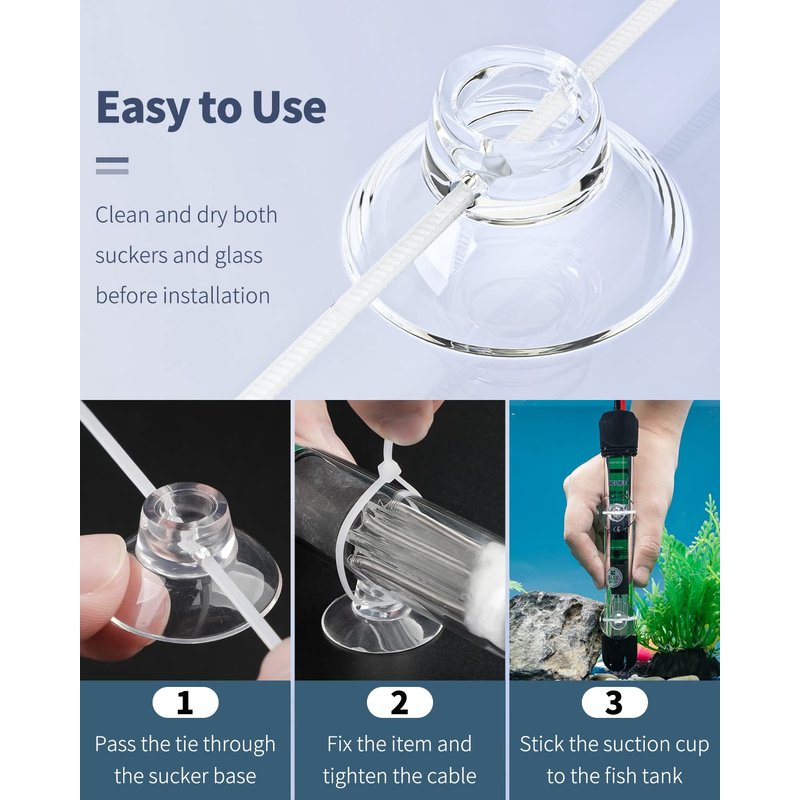 Easy to Use

Clean and dry both suckers and glass before installation

1
Pass the tie through the sucker base

2
Fix the item and tighten the cable

3
Stick the suction cup to the fish tank