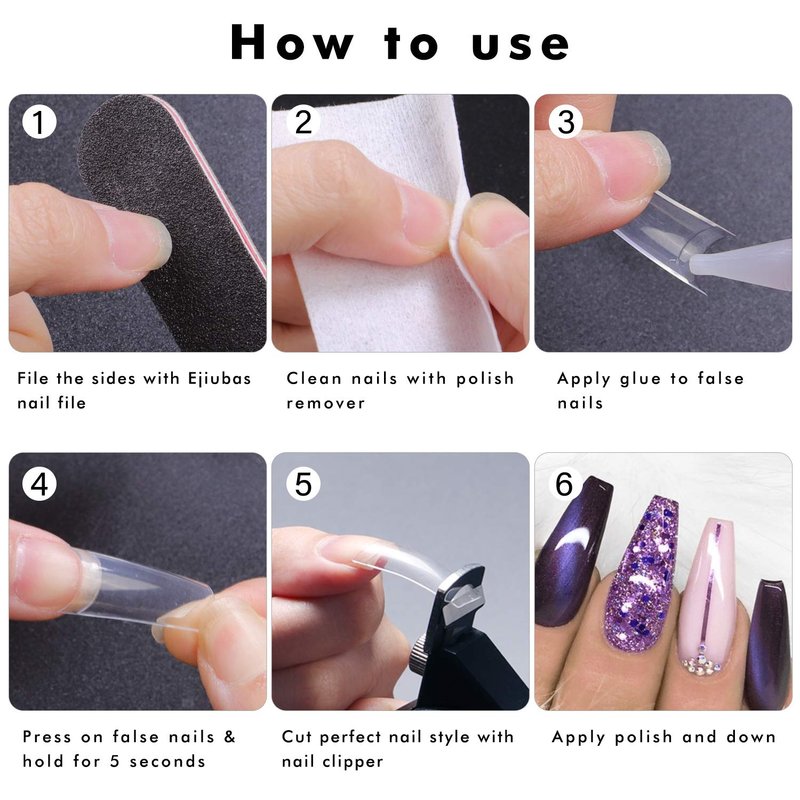 How to use

1

File the sides with Ejiubas nail file

2

Clean nails with polish remover

3

Apply glue to false nails

4

Press on false nails & hold for 5 seconds

5

Cut perfect nail style with nail clipper

6

Apply polish and down