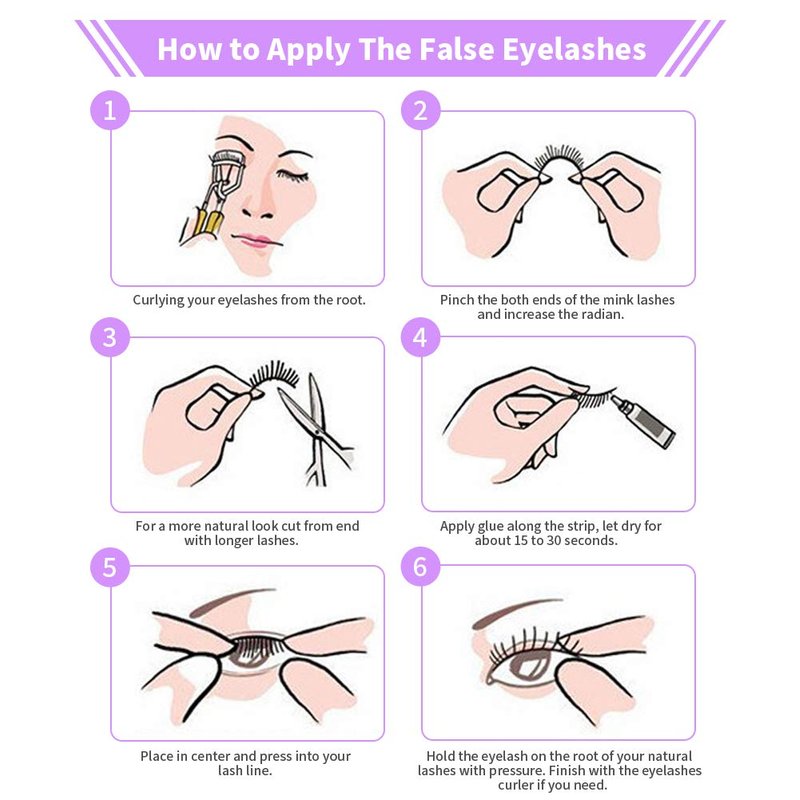 How to Apply The False Eyelashes

1

Curlying your eyelashes from the root.

2

Pinch the both ends of the mink lashes and increase the radian.

3

For a more natural look cut from end with longer lashes.

4

Apply glue along the strip, let dry for about 15 to 30 seconds.

5

Place in center and press into your lash line.

6

Hold the eyelash on the root of your natural lashes with pressure. Finish with the eyelashes curler if you need.