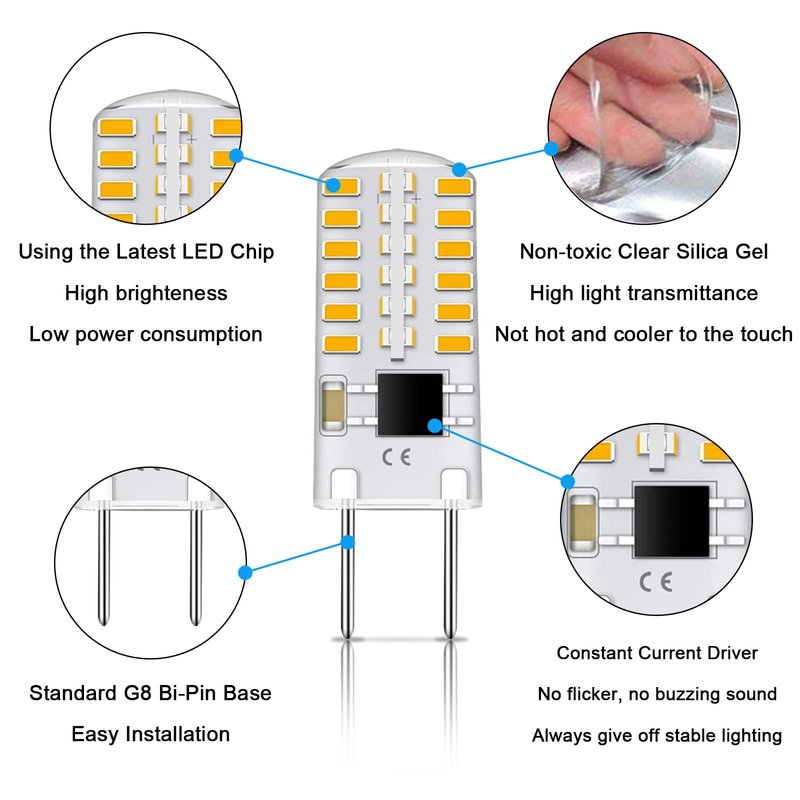 Using the Latest LED Chip

High brighteness

Low power consumption

Non-toxic Clear Silica Gel

High light transmittance

Not hot and cooler to the touch

CE

CE

Standard G8 Bi-Pin Base

Easy Installation

Constant Current Driver

No flicker, no buzzing sound

Always give off stable lighting