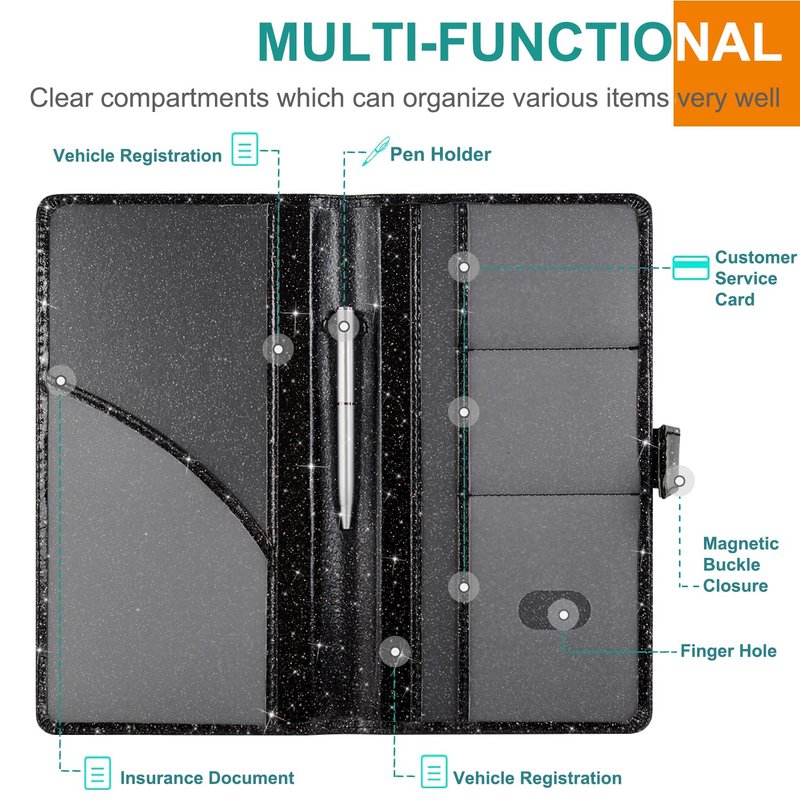 MULTI-FUNCTIONAL

Clear compartments which can organize various items very well

Vehicle Registration

Pen Holder

Customer Service Card

Magnetic Buckle Closure

Finger Hole

Insurance Document

Vehicle Registration