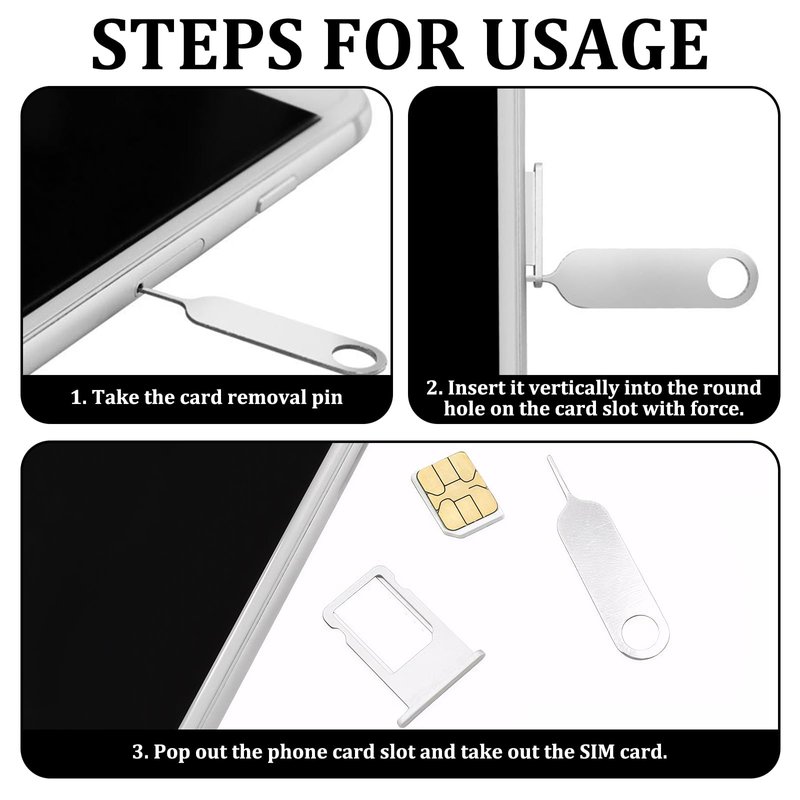 STEPS FOR USAGE

1. Take the card removal pin

2. Insert it vertically into the round hole on the card slot with force.

3. Pop out the phone card slot and take out the SIM card.