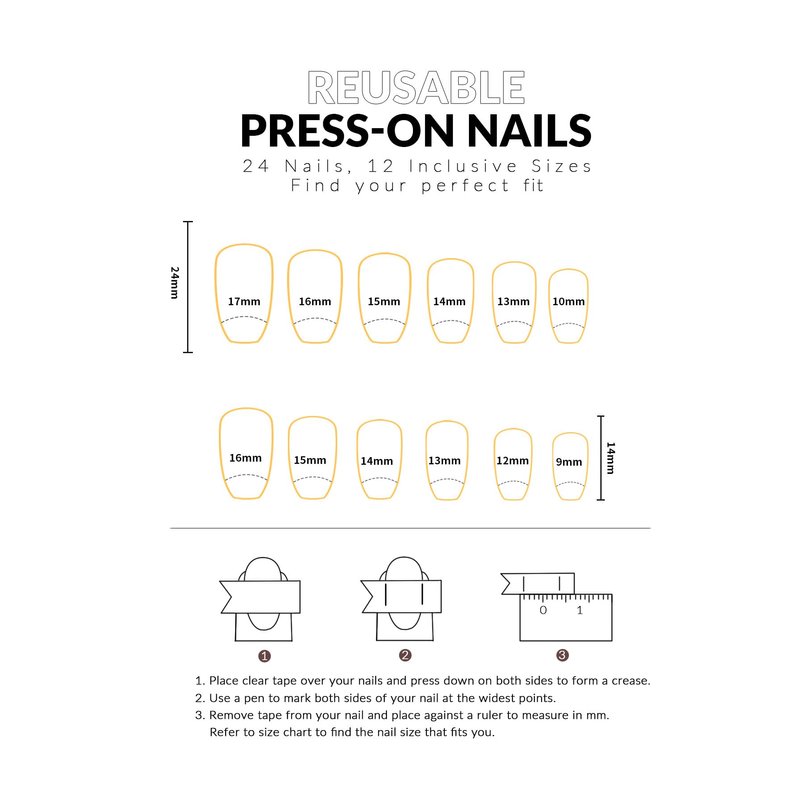 REUSABLE
PRESS-ON NAILS
24 Nails, 12 Inclusive Sizes
Find your perfect fit

24mm

17mm 16mm 15mm 14mm 13mm 10mm

16mm 15mm 14mm 13mm 12mm 9mm

14mm

0 1

1 2 3

1. Place clear tape over your nails and press down on both sides to form a crease.
2. Use a pen to mark both sides of your nail at the widest points.
3. Remove tape from your nail and place against a ruler to measure in mm. Refer to size chart to find the nail size that fits you.