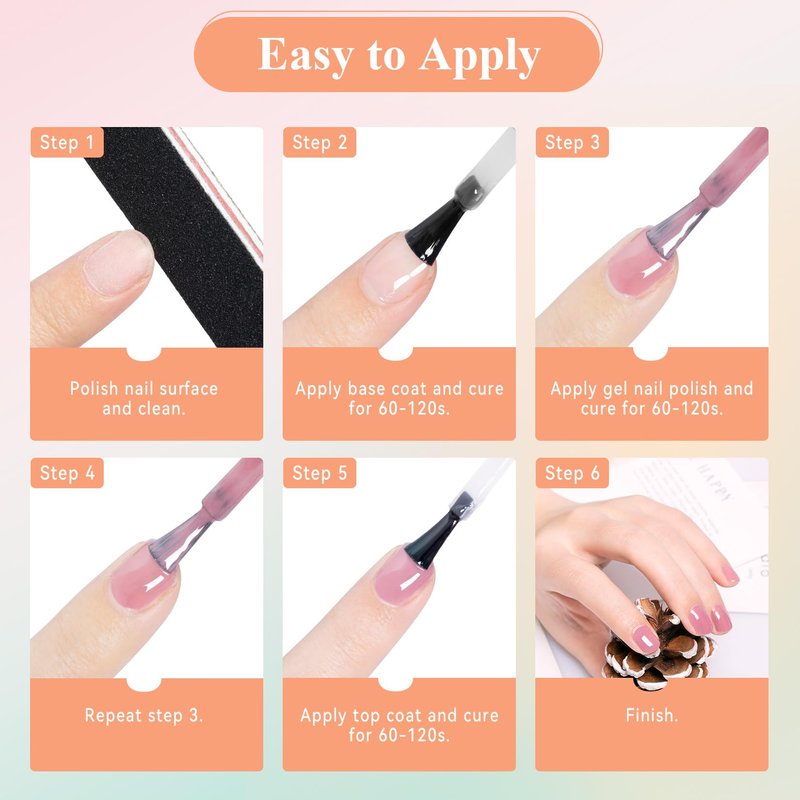 Easy to Apply

Step 1
Polish nail surface and clean.

Step 2
Apply base coat and cure for 60-120s.

Step 3
Apply gel nail polish and cure for 60-120s.

Step 4
Repeat step 3.

Step 5
Apply top coat and cure for 60-120s.

Step 6
HAPPY
Finish.