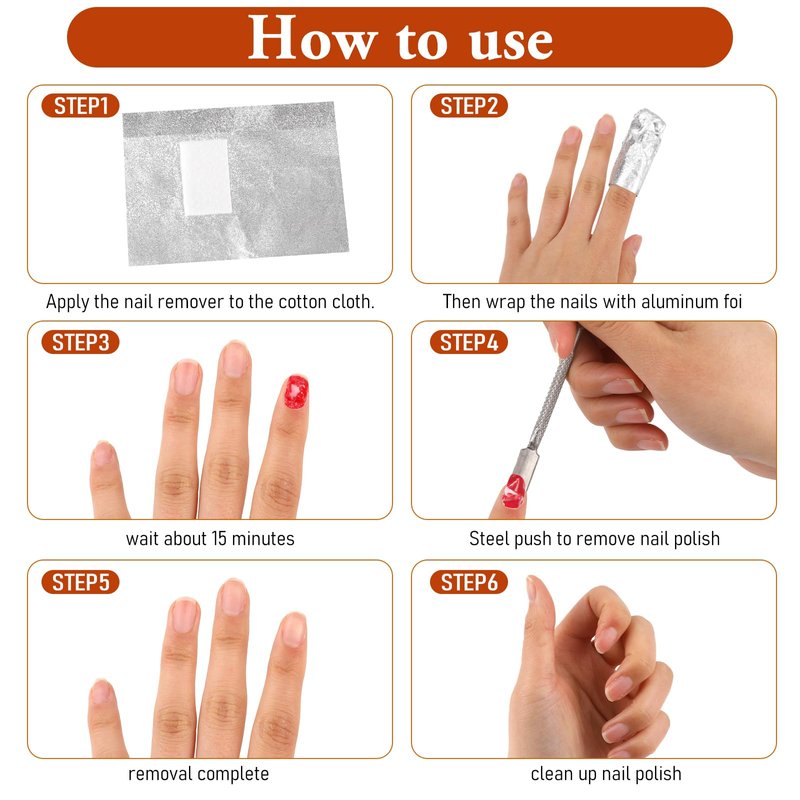 How to use

STEP1

Apply the nail remover to the cotton cloth.

STEP2

Then wrap the nails with aluminum foi

STEP3

wait about 15 minutes

STEP4

Steel push to remove nail polish

STEP5

removal complete

STEP6

clean up nail polish