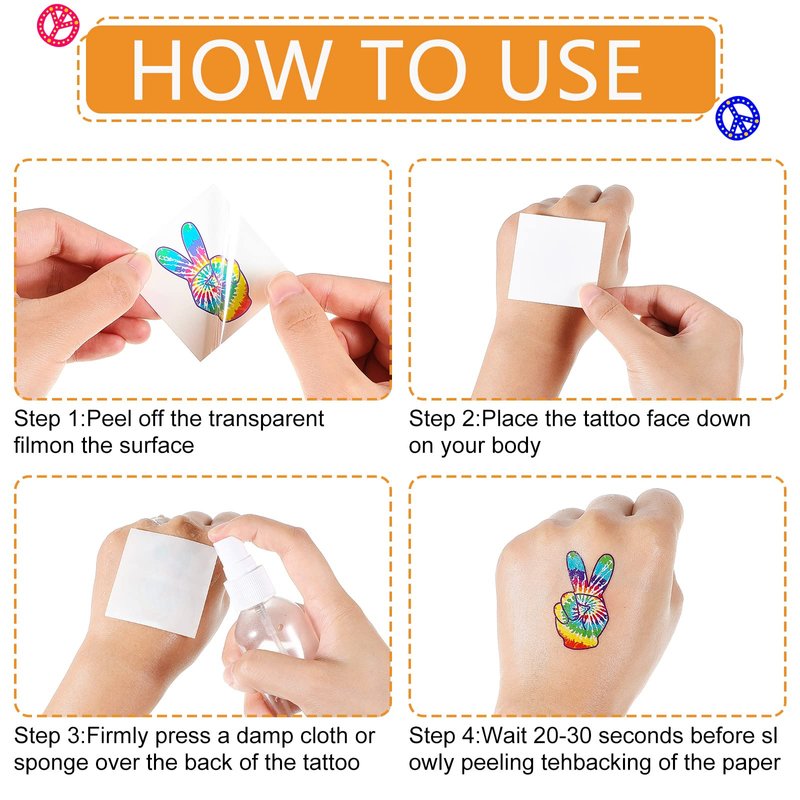 HOW TO USE

Step 1:Peel off the transparent filmon the surface

Step 2:Place the tattoo face down on your body

Step 3:Firmly press a damp cloth or sponge over the back of the tattoo

Step 4:Wait 20-30 seconds before sl owly peeling tehbacking of the paper