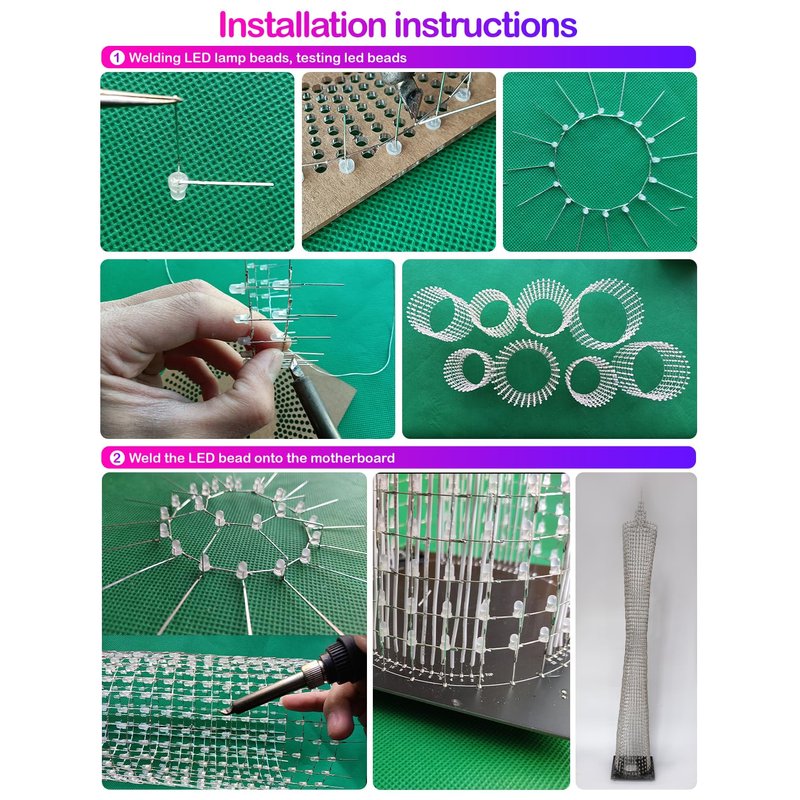 Installation instructions

1 Welding LED lamp beads, testing led beads

2 Weld the LED bead onto the motherboard