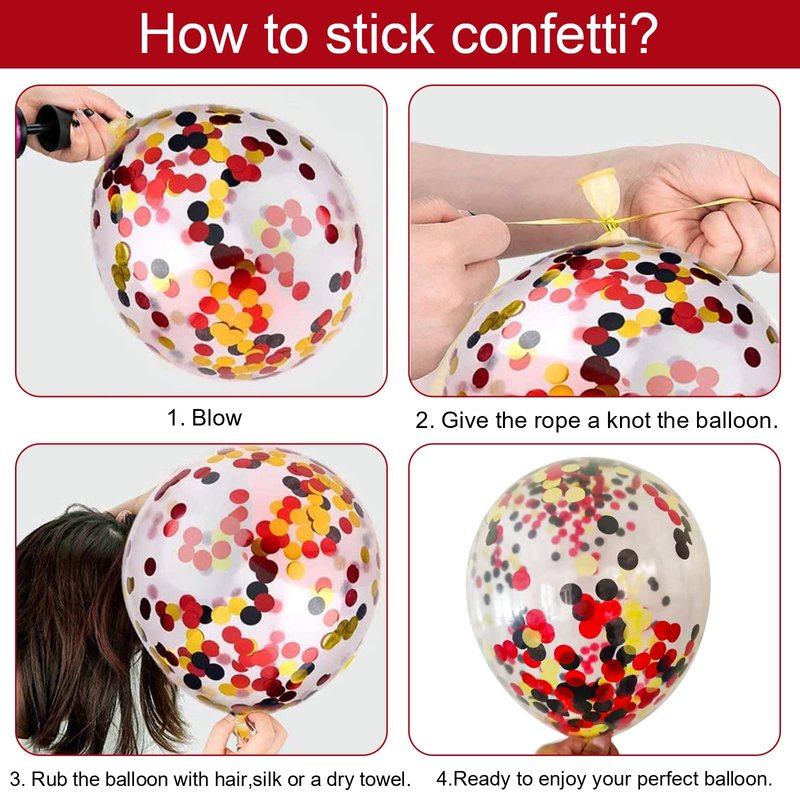 How to stick confetti?

1. Blow

2. Give the rope a knot the balloon.

3. Rub the balloon with hair,silk or a dry towel.

4.Ready to enjoy your perfect balloon.