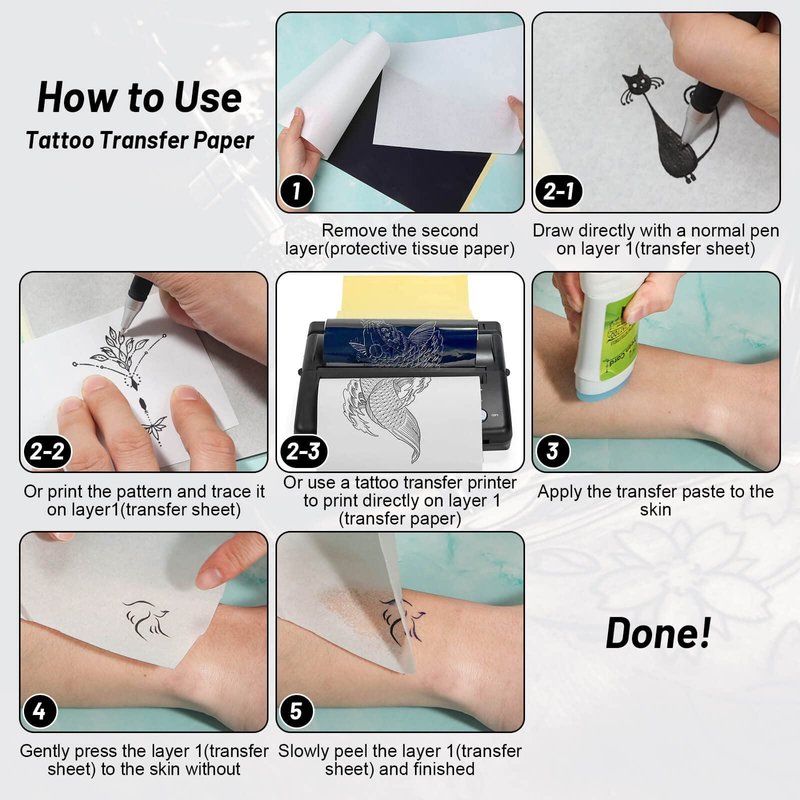 How to Use
Tattoo Transfer Paper

1
Remove the second layer(protective tissue paper)

2-1
Draw directly with a normal pen on layer 1(transfer sheet)

2-2
Or print the pattern and trace it on layer1(transfer sheet)

2-3
Or use a tattoo transfer printer to print directly on layer 1 (transfer paper)

3
Apply the transfer paste to the skin

4
Gently press the layer 1(transfer sheet) to the skin without

5
Slowly peel the layer 1(transfer sheet) and finished

Done!