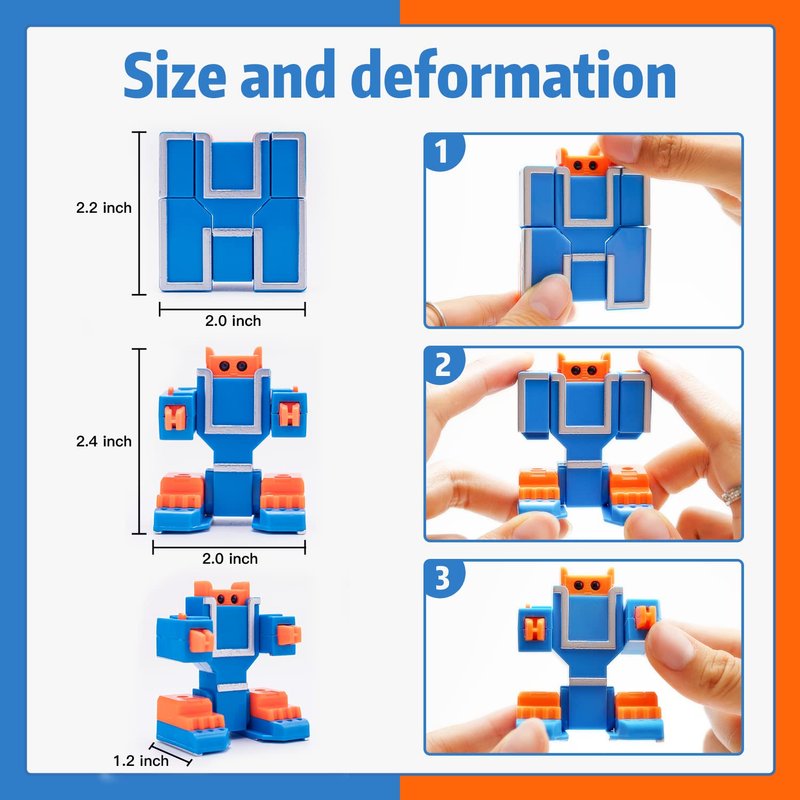 Size and deformation

2.2 inch

2.0 inch

2.4 inch

2.0 inch

1.2 inch

1

2

3