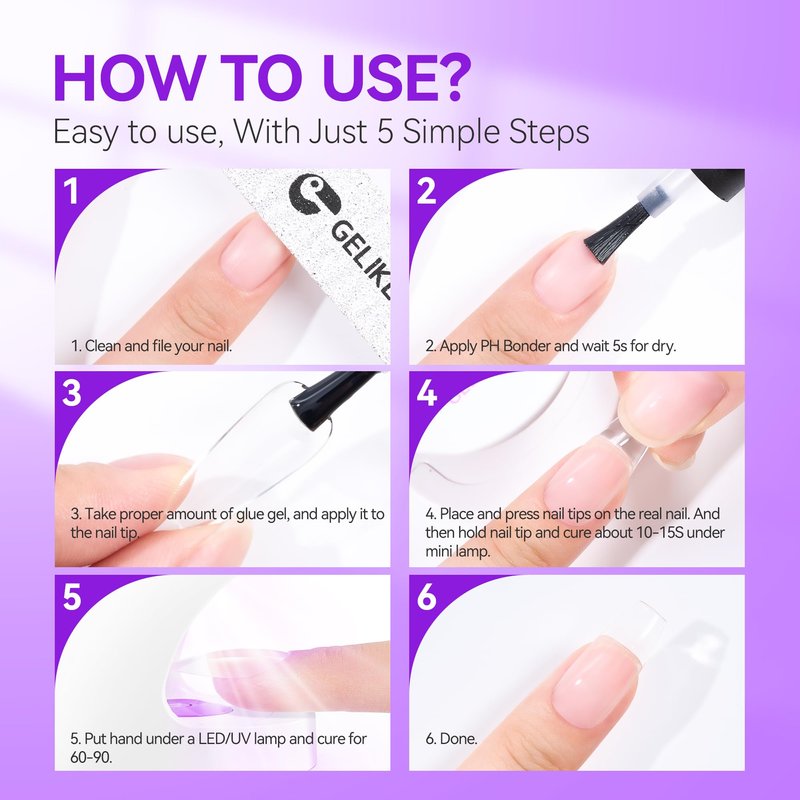 HOW TO USE?
Easy to use, With Just 5 Simple Steps

1
GELIKE
1. Clean and file your nail.

2
2. Apply PH Bonder and wait 5s for dry.

3
3. Take proper amount of glue gel, and apply it to the nail tip.

4
4. Place and press nail tips on the real nail. And then hold nail tip and cure about 10-15S under mini lamp.

5
5. Put hand under a LED/UV lamp and cure for 60-90.

6
6. Done.