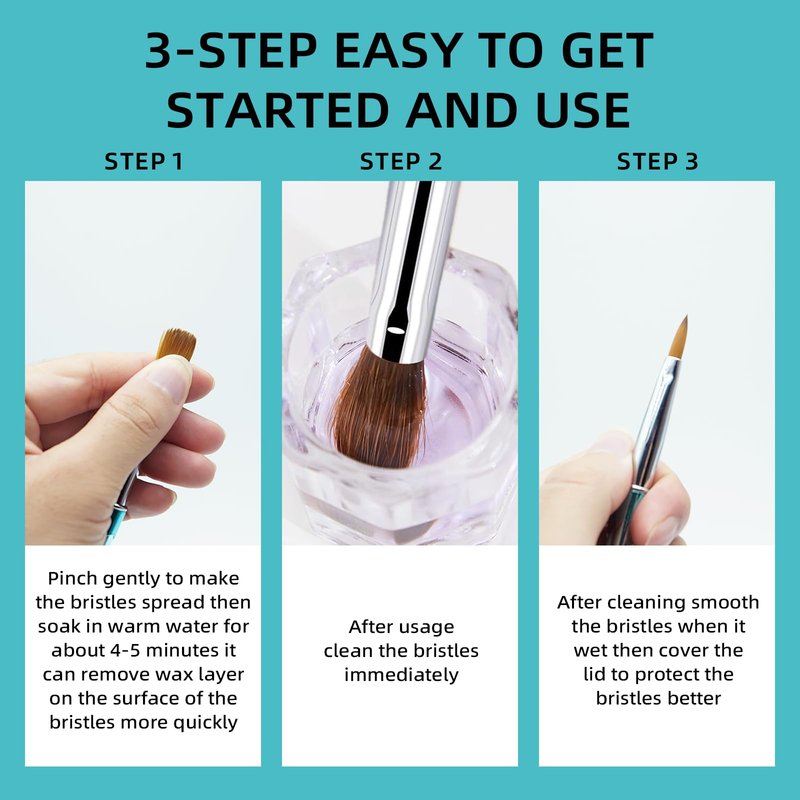 3-STEP EASY TO GET STARTED AND USE

STEP 1

Pinch gently to make the bristles spread then soak in warm water for about 4-5 minutes it can remove wax layer on the surface of the bristles more quickly

STEP 2

After usage clean the bristles immediately

STEP 3

After cleaning smooth the bristles when it wet then cover the lid to protect the bristles better