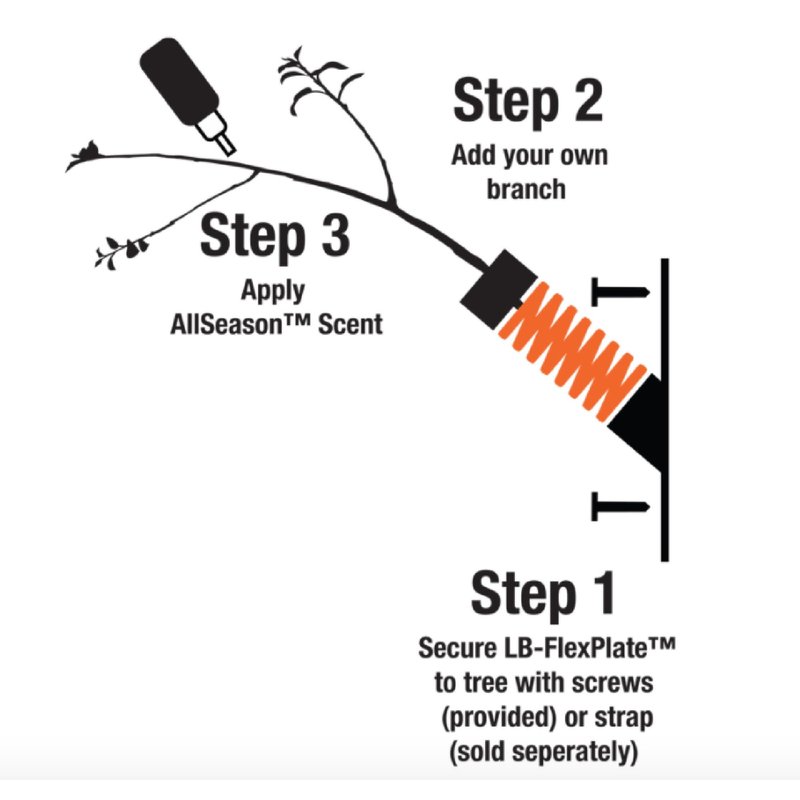 Step 2
Add your own branch

Step 3
Apply AllSeason™ Scent

Step 1
Secure LB-FlexPlate™ to tree with screws (provided) or strap (sold seperately)