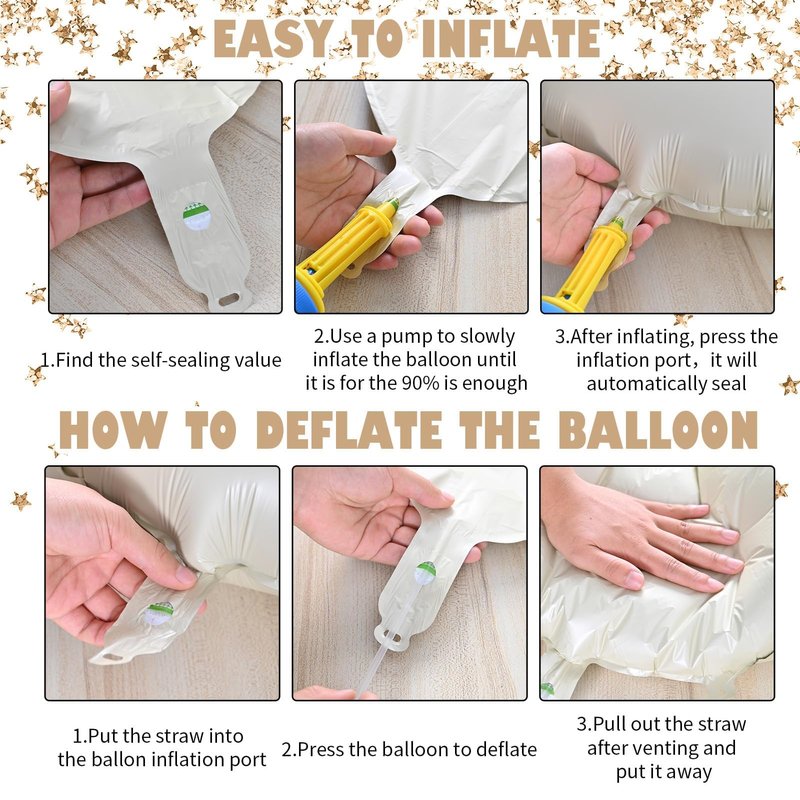 EASY TO INFLATE

1.Find the self-sealing value

2.Use a pump to slowly inflate the balloon until it is for the 90% is enough

3.After inflating, press the inflation port，it will automatically seal

HOW TO DEFLATE THE BALLOON

1.Put the straw into the ballon inflation port

2.Press the balloon to deflate

3.Pull out the straw after venting and put it away