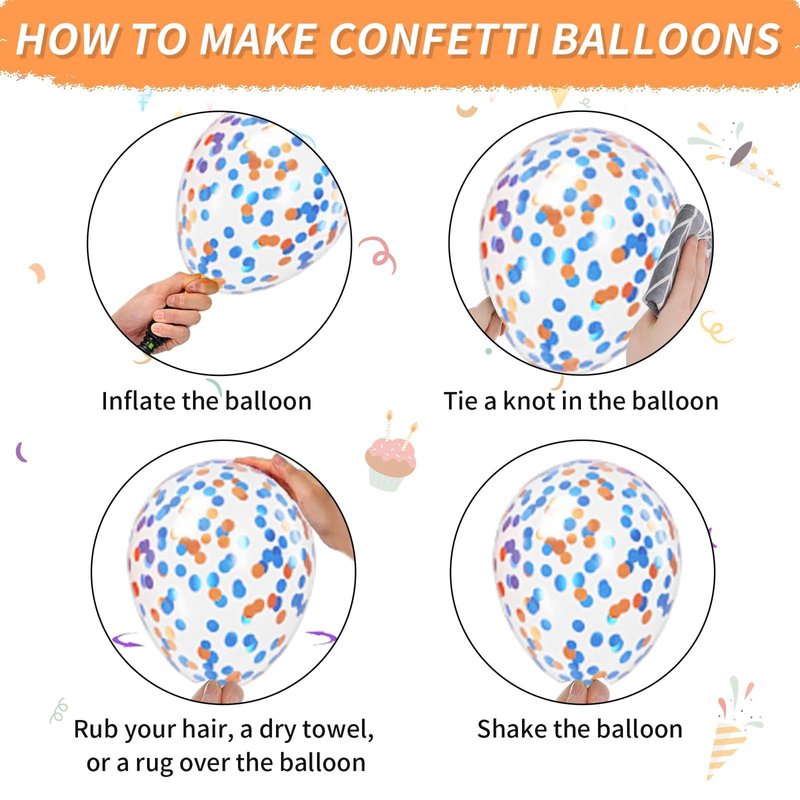 HOW TO MAKE CONFETTI BALLOONS

Inflate the balloon

Tie a knot in the balloon

Rub your hair, a dry towel, or a rug over the balloon

Shake the balloon