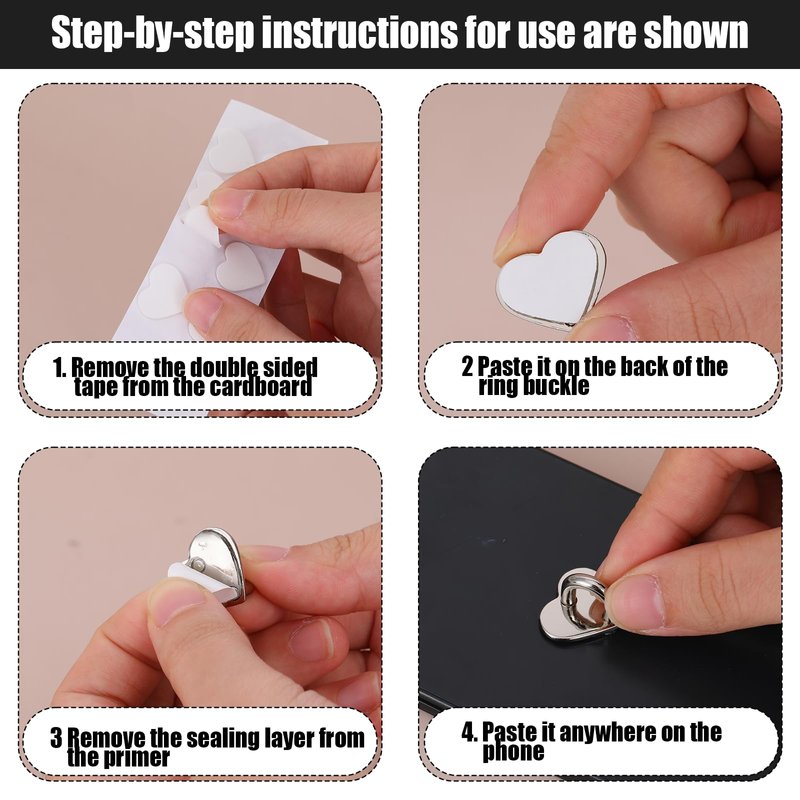 Step-by-step instructions for use are shown

1. Remove the double sided tape from the cardboard

2 Paste it on the back of the ring buckle

3 Remove the sealing layer from the primer

4. Paste it anywhere on the phone