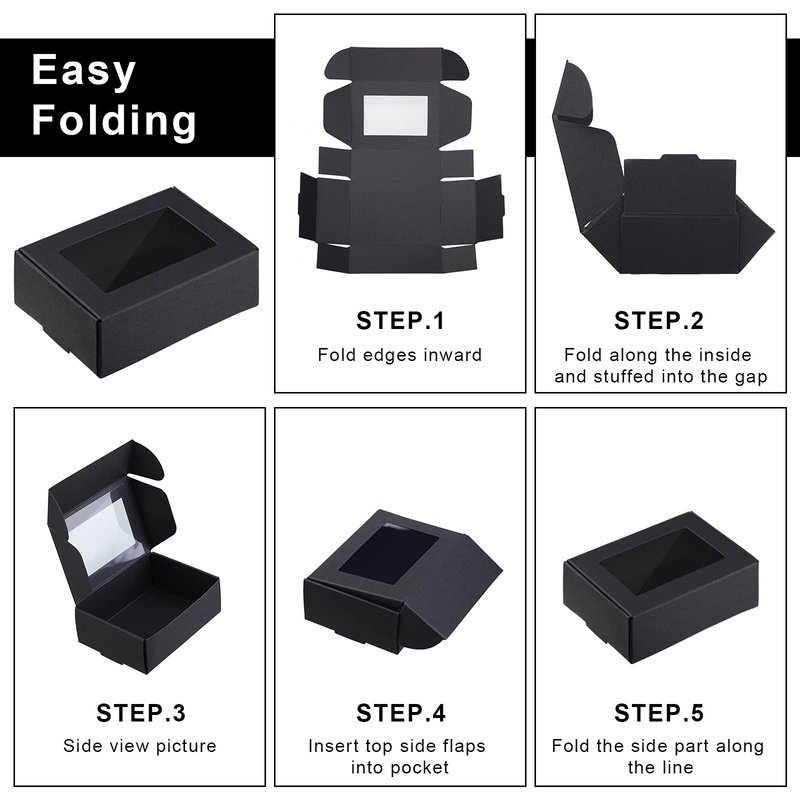 Easy Folding

STEP.1
Fold edges inward

STEP.2
Fold along the inside and stuffed into the gap

STEP.3
Side view picture

STEP.4
Insert top side flaps into pocket

STEP.5
Fold the side part along the line