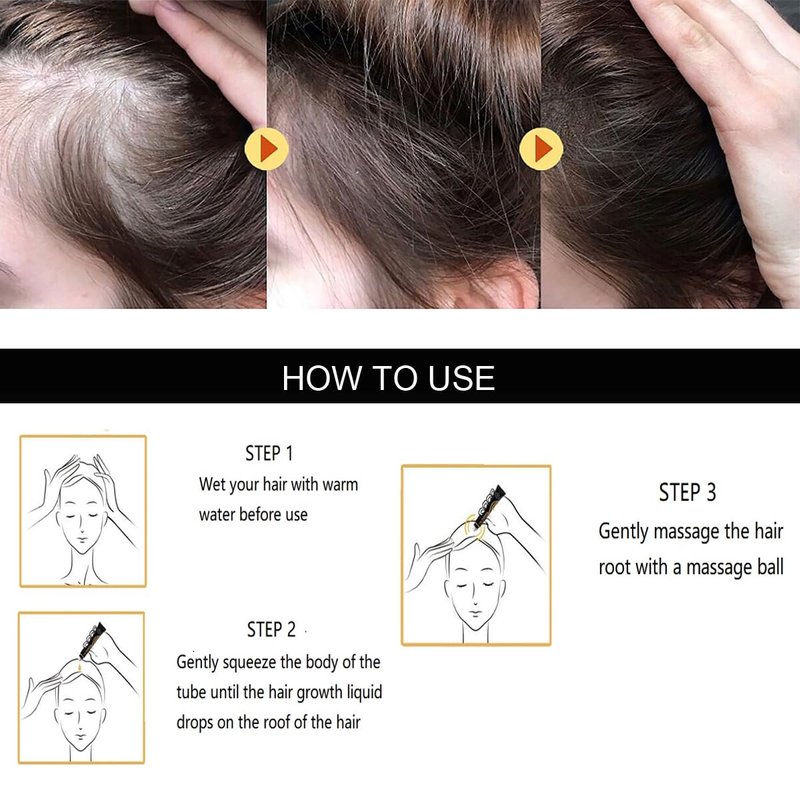 HOW TO USE

STEP 1
Wet your hair with warm water before use

STEP 2
Gently squeeze the body of the tube until the hair growth liquid drops on the roof of the hair

STEP 3
Gently massage the hair root with a massage ball