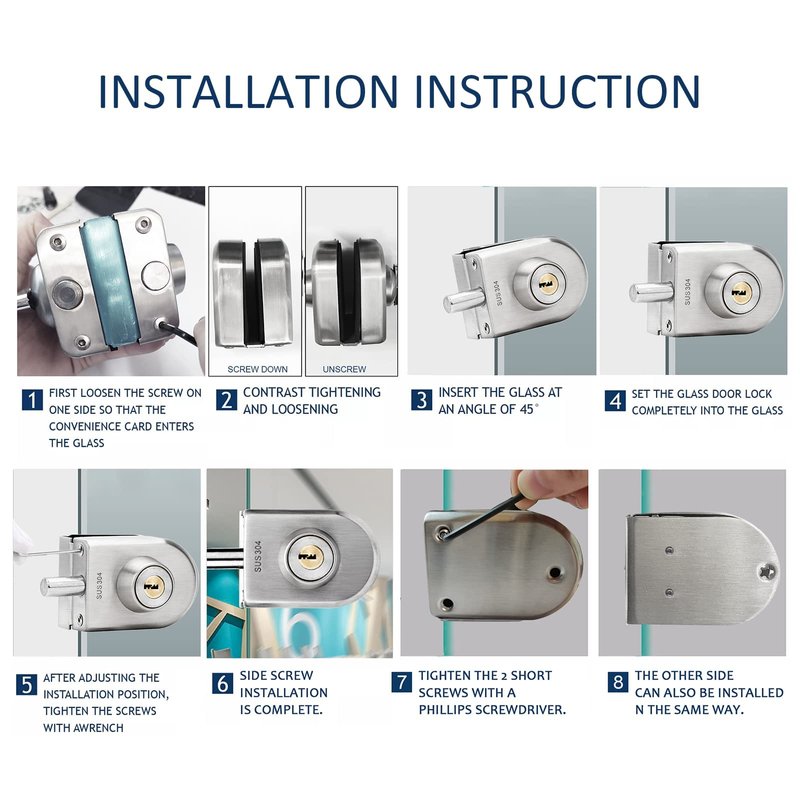 INSTALLATION INSTRUCTION

SCREW DOWN

UNSCREW

SUS304

SUS304

1 FIRST LOOSEN THE SCREW ON ONE SIDE SO THAT THE CONVENIENCE CARD ENTERS THE GLASS

2 CONTRAST TIGHTENING AND LOOSENING

3 INSERT THE GLASS AT AN ANGLE OF 45°

4 SET THE GLASS DOOR LOCK COMPLETELY INTO THE GLASS

SUS304

SUS304

5 AFTER ADJUSTING THE INSTALLATION POSITION, TIGHTEN THE SCREWS WITH AWRENCH

6 SIDE SCREW INSTALLATION IS COMPLETE.

7 TIGHTEN THE 2 SHORT SCREWS WITH A PHILLIPS SCREWDRIVER.

8 THE OTHER SIDE CAN ALSO BE INSTALLED N THE SAME WAY.