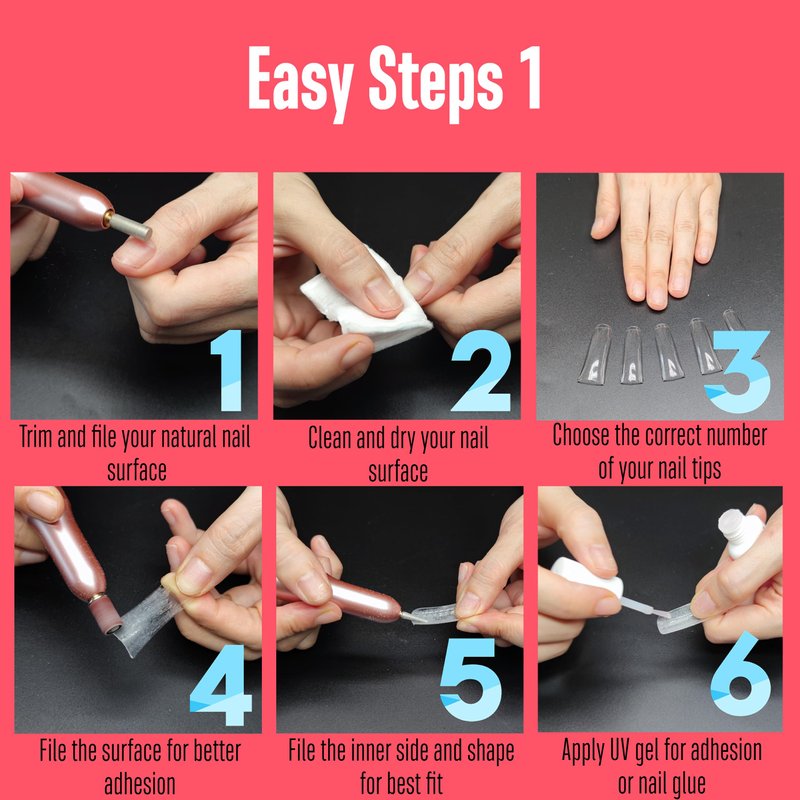 Easy Steps 1

1
Trim and file your natural nail surface

2
Clean and dry your nail surface

3
Choose the correct number of your nail tips

4
File the surface for better adhesion

5
File the inner side and shape for best fit

6
Apply UV gel for adhesion or nail glue