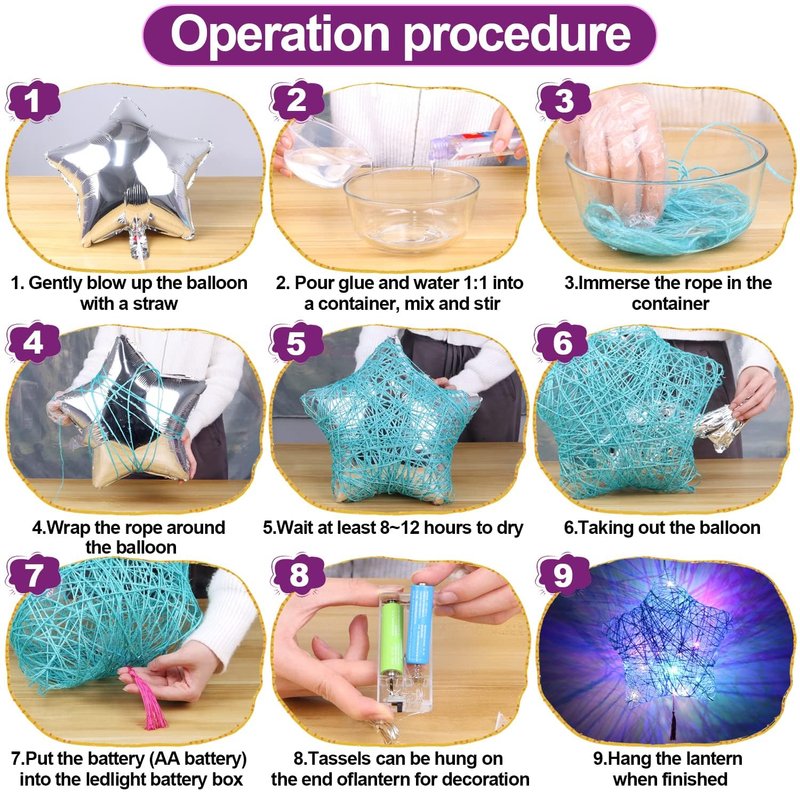 Operation procedure

1

1. Gently blow up the balloon with a straw

2

2. Pour glue and water 1:1 into a container, mix and stir

3

3.Immerse the rope in the container

4

4.Wrap the rope around the balloon

5

5.Wait at least 8~12 hours to dry

6

6.Taking out the balloon

7

7.Put the battery (AA battery) into the ledlight battery box

8

8.Tassels can be hung on the end oflantern for decoration

9

9.Hang the lantern when finished