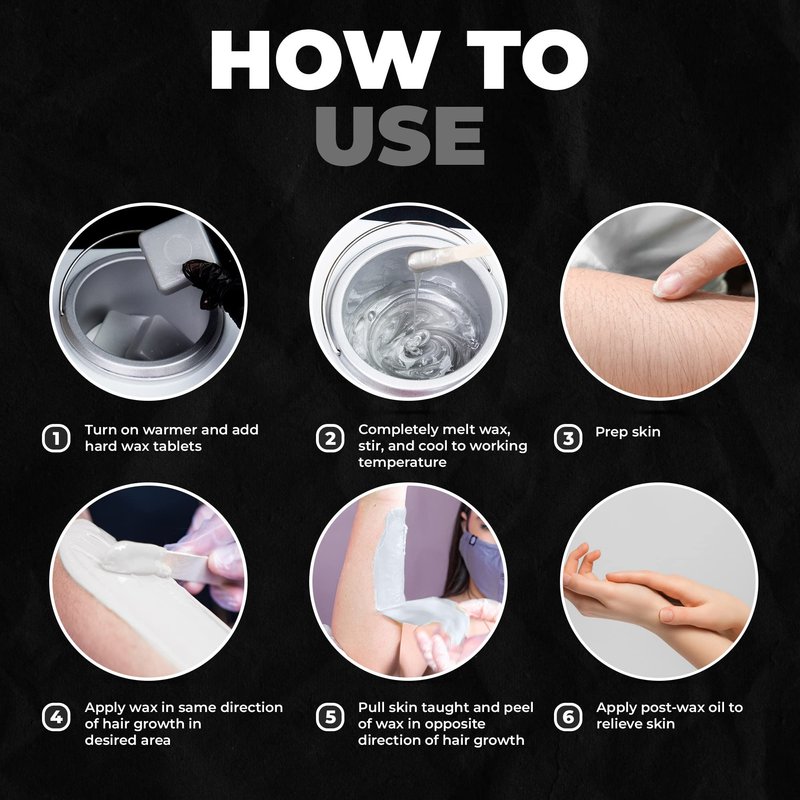 HOW TO USE

1 Turn on warmer and add hard wax tablets

2 Completely melt wax, stir, and cool to working temperature

3 Prep skin

4 Apply wax in same direction of hair growth in desired area

5 Pull skin taught and peel of wax in opposite direction of hair growth

6 Apply post-wax oil to relieve skin