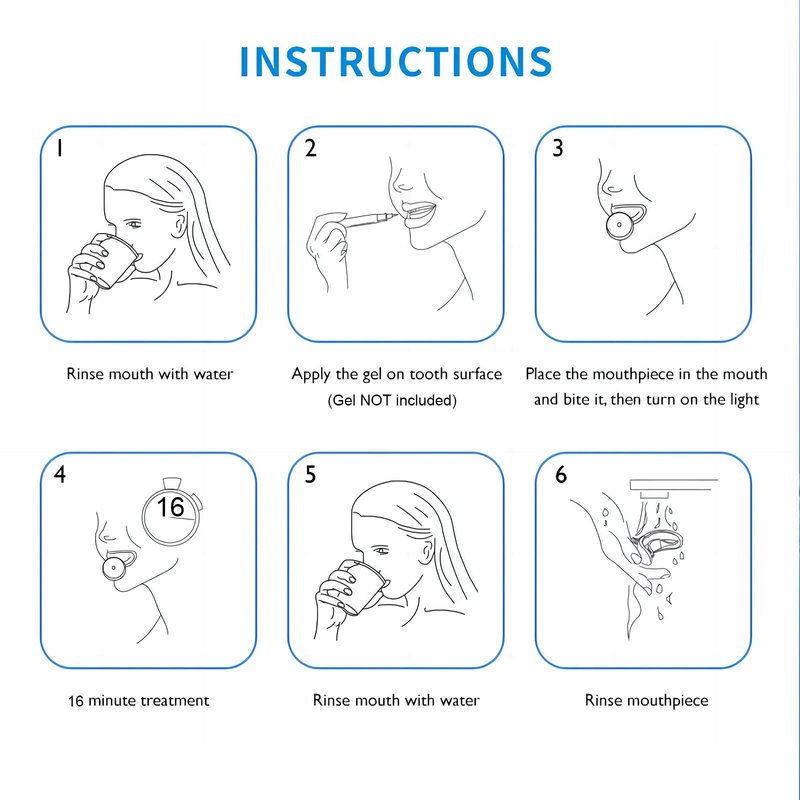 INSTRUCTIONS

1

Rinse mouth with water

2

Apply the gel on tooth surface
(Gel NOT included)

3

Place the mouthpiece in the mouth and bite it, then turn on the light

4

16

16 minute treatment

5

Rinse mouth with water

6

Rinse mouthpiece