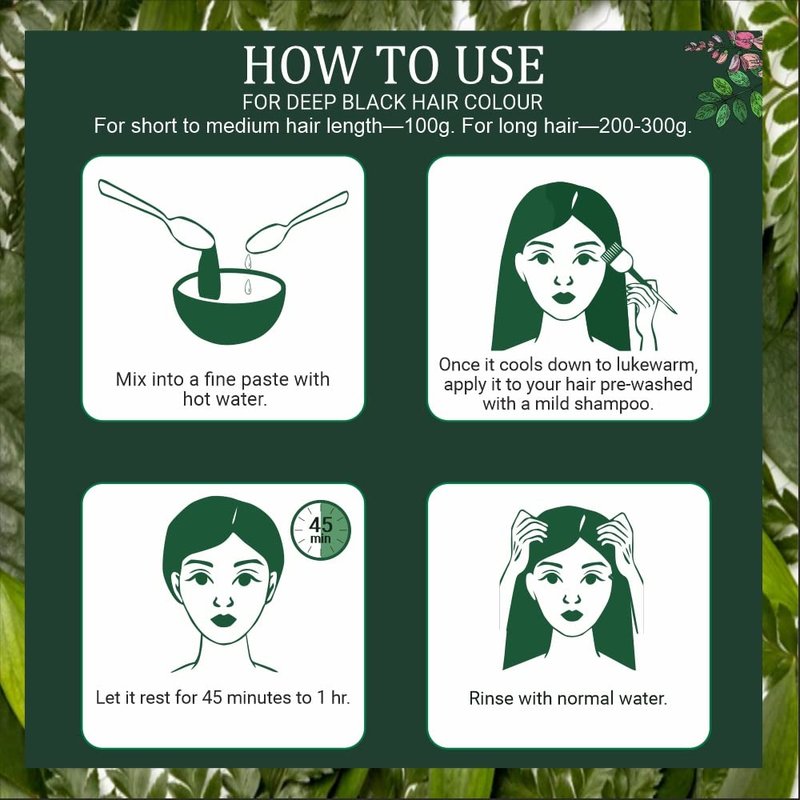 HOW TO USE
FOR DEEP BLACK HAIR COLOUR
For short to medium hair length—100g. For long hair—200-300g.

Mix into a fine paste with hot water.

Once it cools down to lukewarm, apply it to your hair pre-washed with a mild shampoo.

45 min

Let it rest for 45 minutes to 1 hr.

Rinse with normal water.