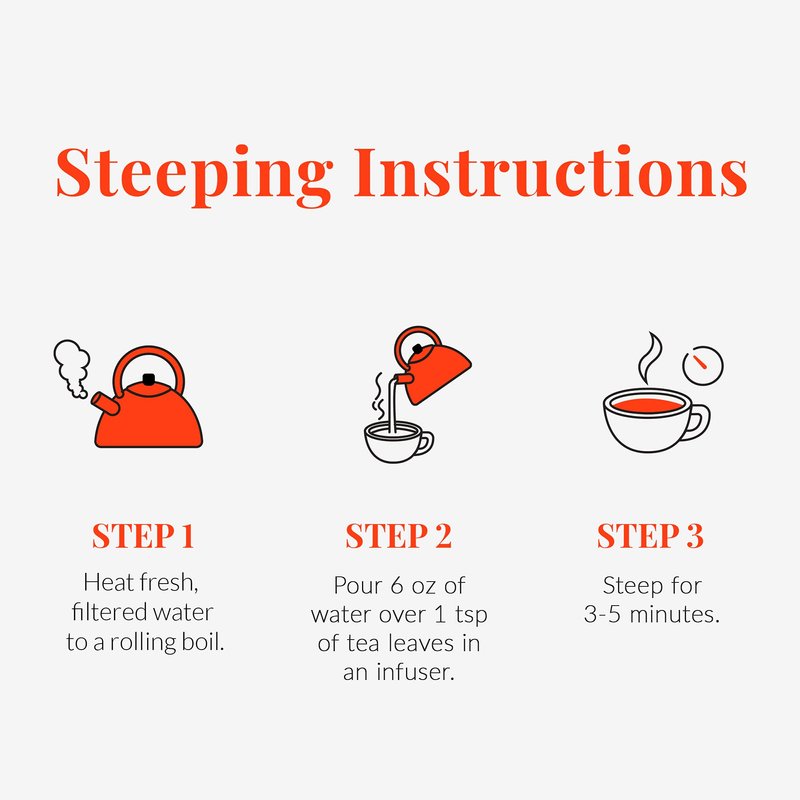 Steeping Instructions

STEP 1
Heat fresh, filtered water to a rolling boil.

STEP 2
Pour 6 oz of water over 1 tsp of tea leaves in an infuser.

STEP 3
Steep for 3-5 minutes.