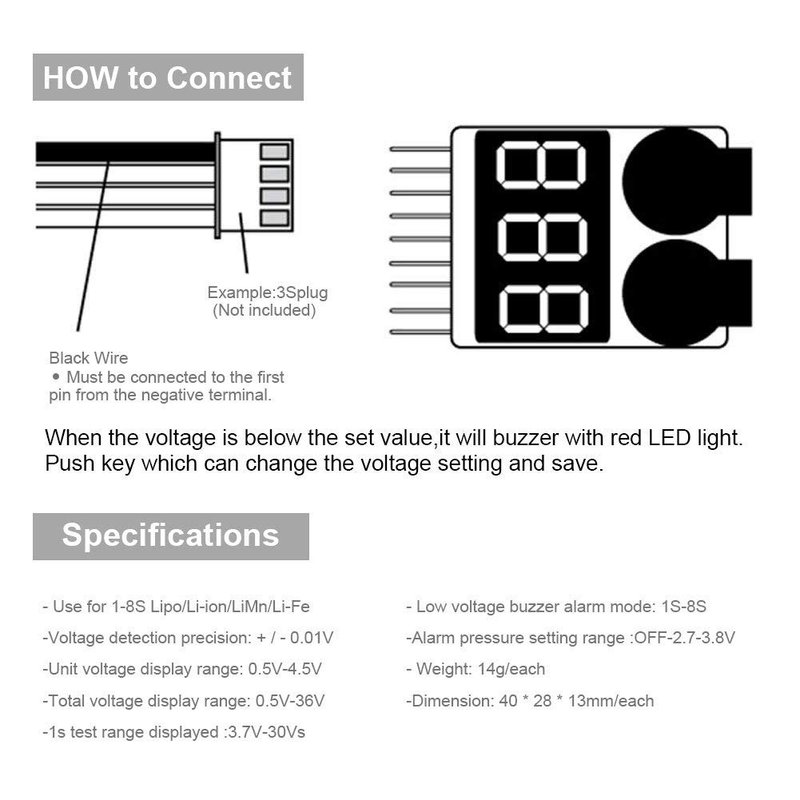 HOW to Connect

Example:3Splug
(Not included)

Black Wire
• Must be connected to the first pin from the negative terminal.

When the voltage is below the set value,it will buzzer with red LED light.
Push key which can change the voltage setting and save.

Specifications

- Use for 1-8S Lipo/Li-ion/LiMn/Li-Fe

-Voltage detection precision: + / - 0.01V

-Unit voltage display range: 0.5V-4.5V

-Total voltage display range: 0.5V-36V

-1s test range displayed :3.7V-30Vs

- Low voltage buzzer alarm mode: 1S-8S

-Alarm pressure setting range :OFF-2.7-3.8V

- Weight: 14g/each

-Dimension: 40 * 28 * 13mm/each