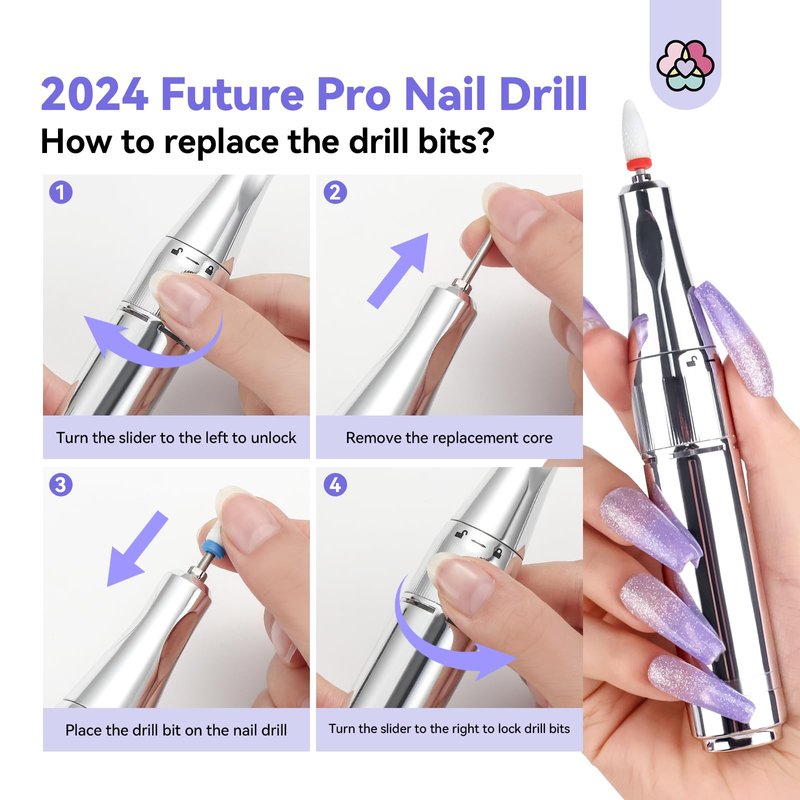 2024 Future Pro Nail Drill
How to replace the drill bits?

1
Turn the slider to the left to unlock

2
Remove the replacement core

3
Place the drill bit on the nail drill

4
Turn the slider to the right to lock drill bits