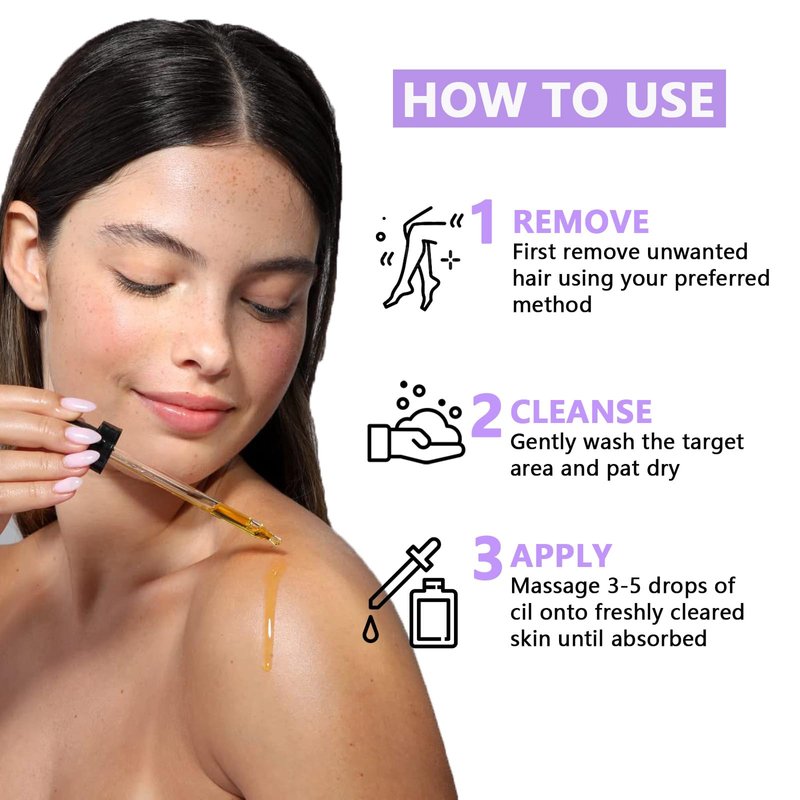 HOW TO USE

1 REMOVE
First remove unwanted hair using your preferred method

2 CLEANSE
Gently wash the target area and pat dry

3 APPLY
Massage 3-5 drops of cil onto freshly cleared skin until absorbed