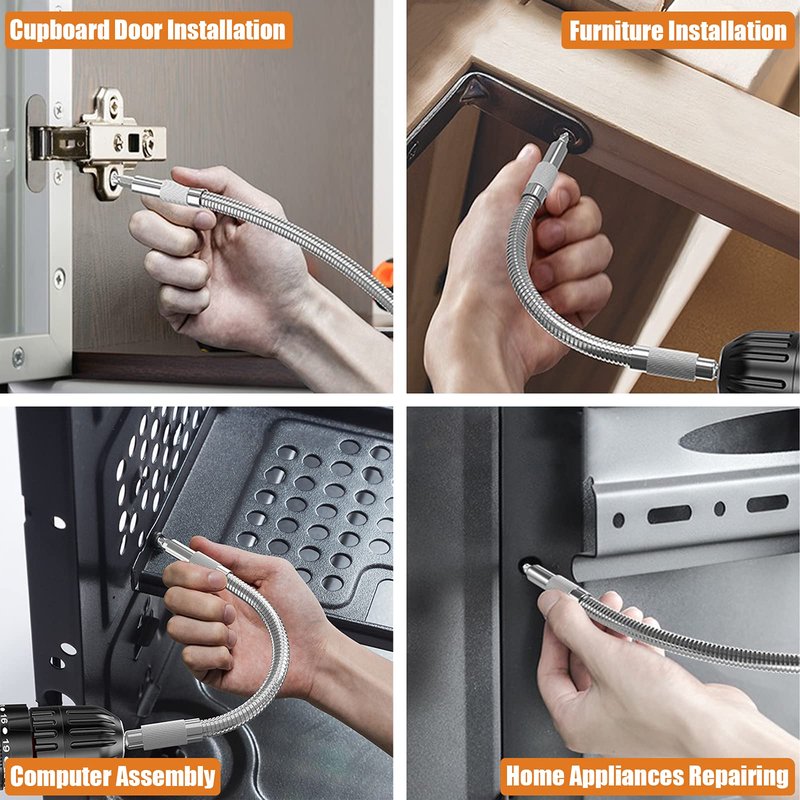 Cupboard Door Installation

Furniture Installation

Computer Assembly

Home Appliances Repairing