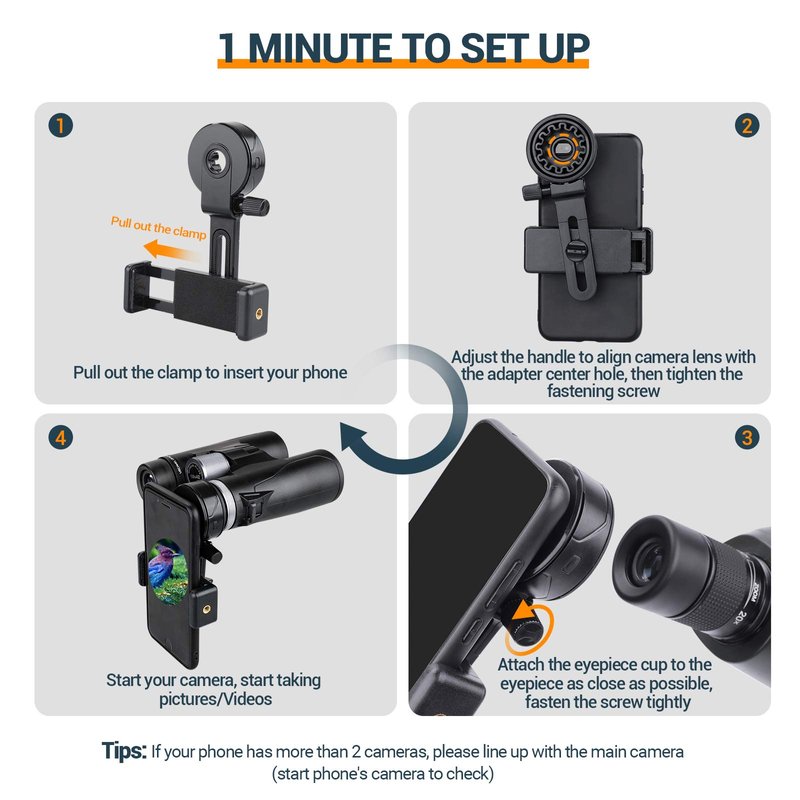 1 MINUTE TO SET UP

1

Pull out the clamp

Pull out the clamp to insert your phone

2

Adjust the handle to align camera lens with the adapter center hole, then tighten the fastening screw

4

Start your camera, start taking pictures/Videos

3

ZOOM 20x

Attach the eyepiece cup to the eyepiece as close as possible, fasten the screw tightly

Tips: If your phone has more than 2 cameras, please line up with the main camera (start phone's camera to check)