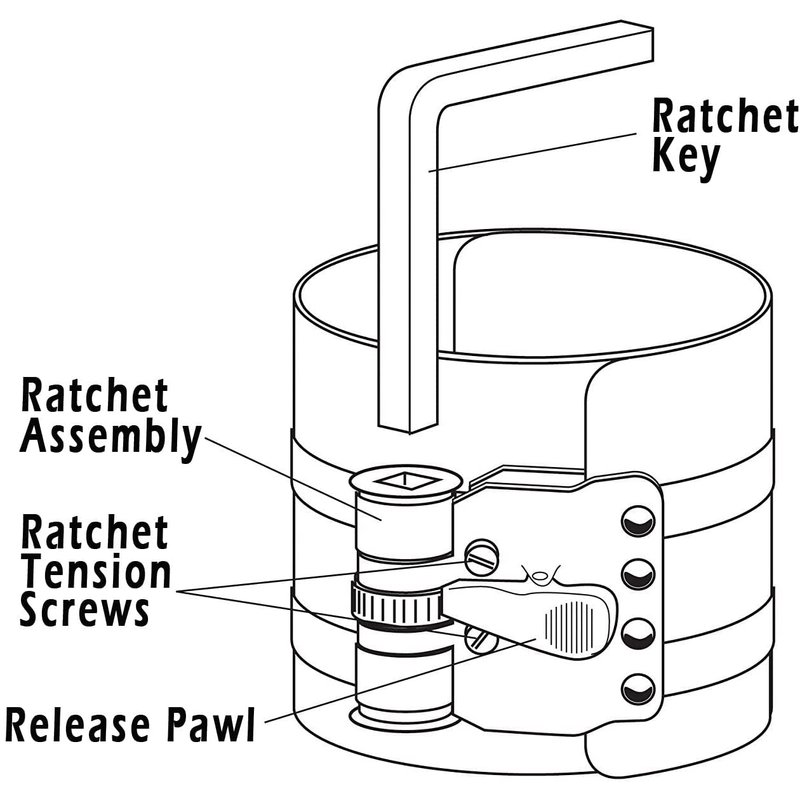 Ratchet Key

Ratchet Assembly

Ratchet Tension Screws

Release Pawl