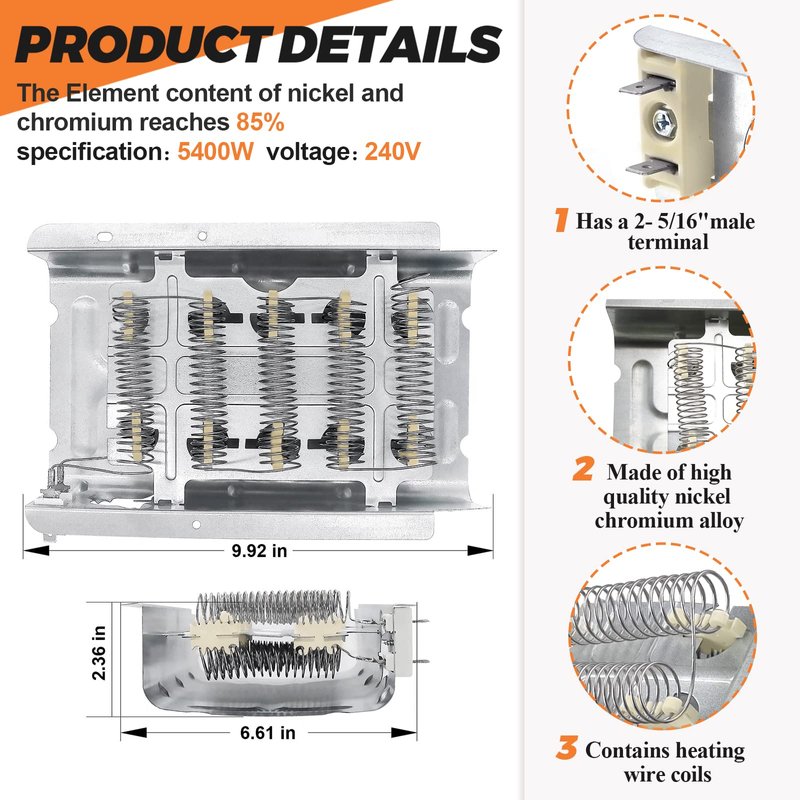 PRODUCT DETAILS

The Element content of nickel and chromium reaches 85%
specification: 5400W voltage: 240V

9.92 in

2.36 in

6.61 in

1 Has a 2- 5/16"male terminal

2 Made of high quality nickel chromium alloy

3 Contains heating wire coils