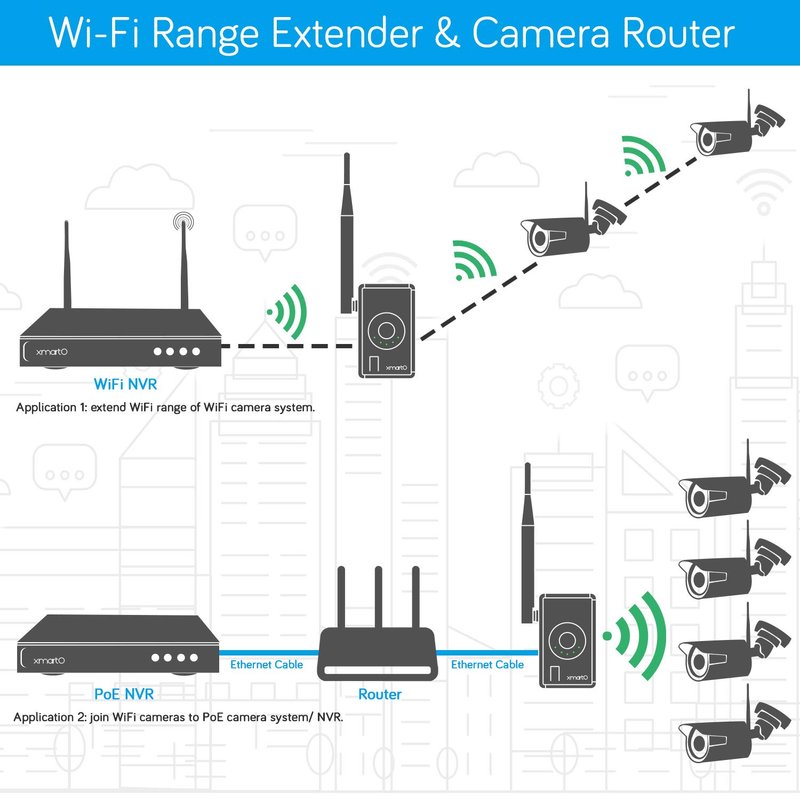 Wi-Fi Range Extender & Camera Router

xmartO

xmartO

WiFi NVR

Application 1: extend WiFi range of WiFi camera system.

xmartO

Ethernet Cable

Ethernet Cable

xmartO

PoE NVR

Router

Application 2: join WiFi cameras to PoE camera system/ NVR.