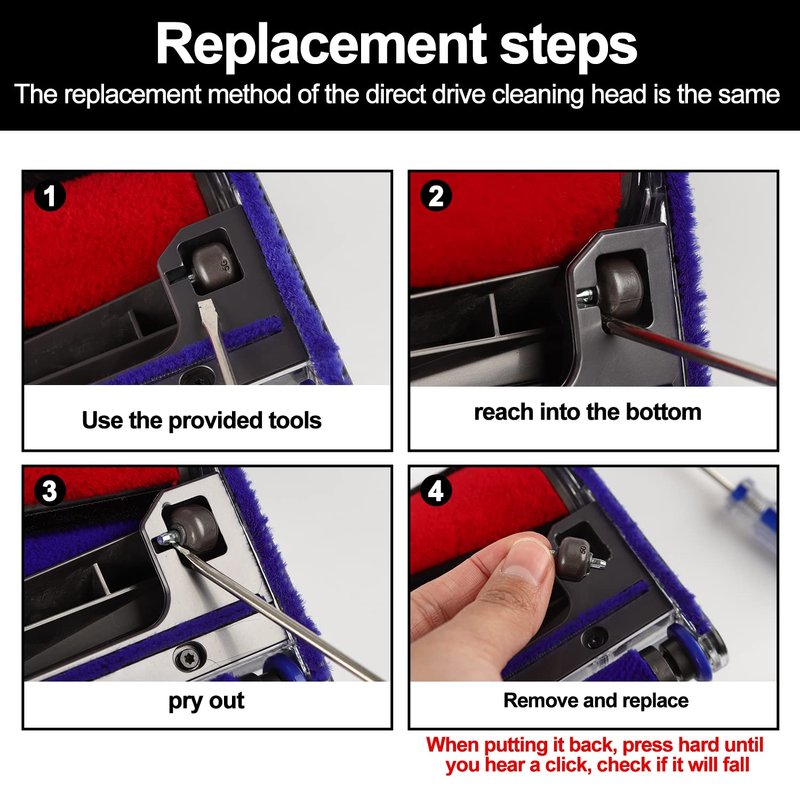 Replacement steps
The replacement method of the direct drive cleaning head is the same

1
Use the provided tools

2
reach into the bottom

3
pry out

4
Remove and replace

When putting it back, press hard until you hear a click, check if it will fall