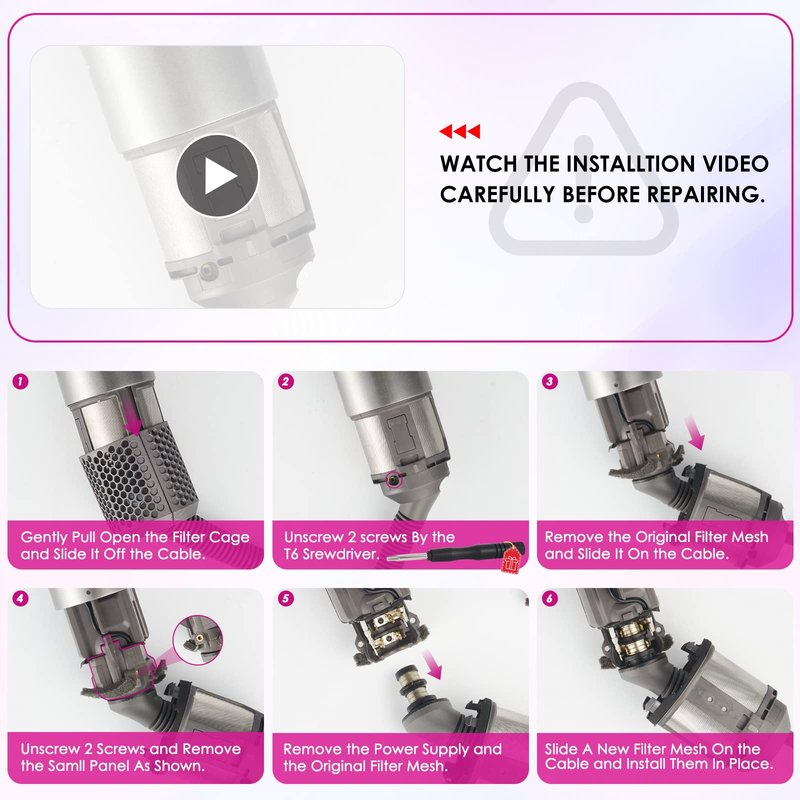 WATCH THE INSTALLTION VIDEO CAREFULLY BEFORE REPAIRING.

1
Gently Pull Open the Filter Cage and Slide It Off the Cable.

2
Unscrew 2 screws By the T6 Srewdriver.

3
Remove the Original Filter Mesh and Slide It On the Cable.

4
Unscrew 2 Screws and Remove the Samll Panel As Shown.

5
Remove the Power Supply and the Original Filter Mesh.

6
Slide A New Filter Mesh On the Cable and Install Them In Place.