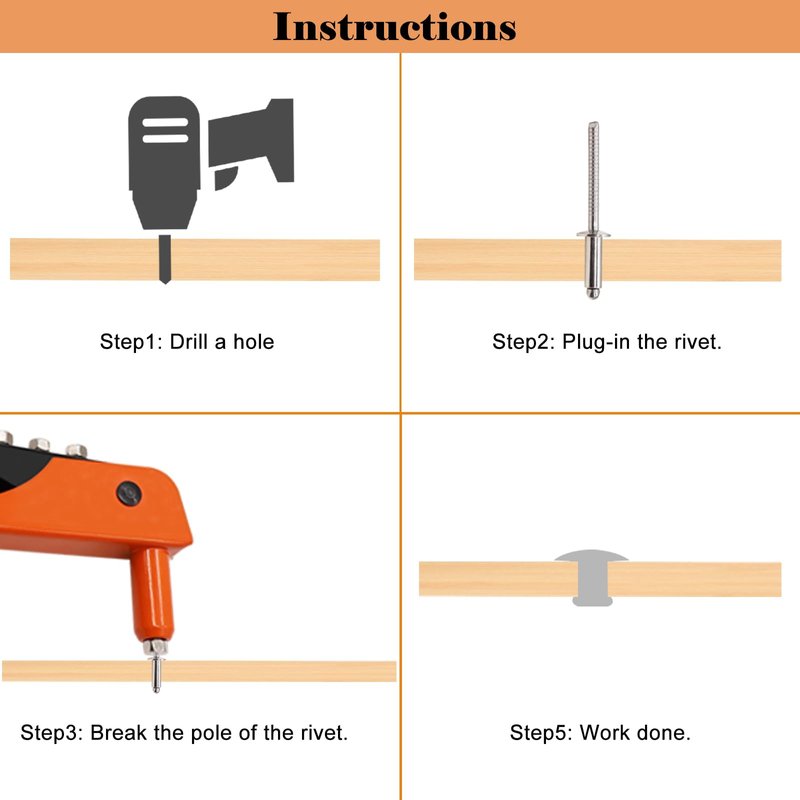 Instructions

Step1: Drill a hole

Step2: Plug-in the rivet.

Step3: Break the pole of the rivet.

Step5: Work done.