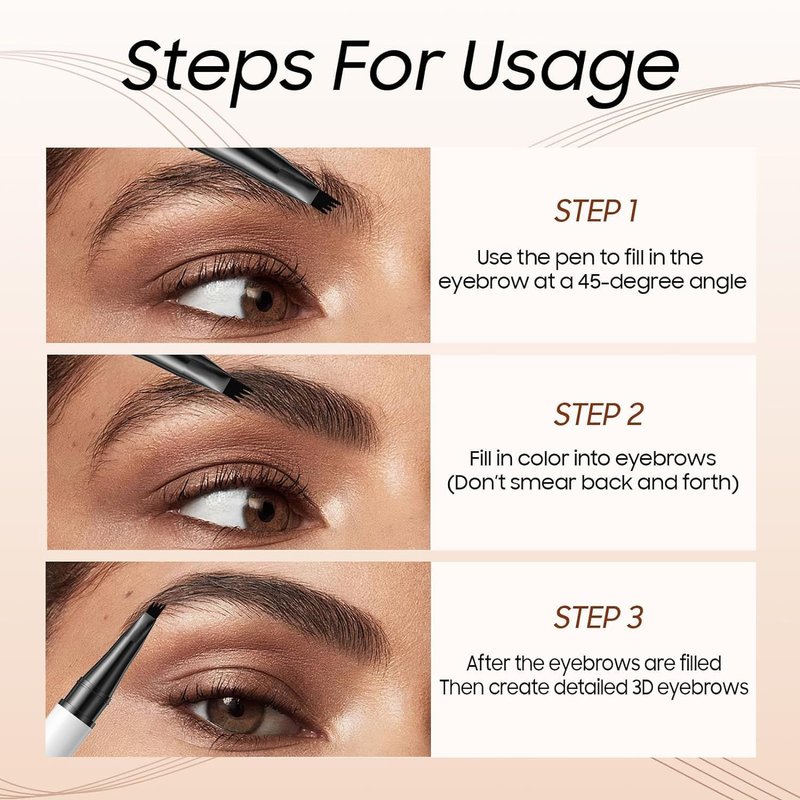 Steps For Usage

STEP 1

Use the pen to fill in the eyebrow at a 45-degree angle

STEP 2

Fill in color into eyebrows (Don't smear back and forth)

STEP 3

After the eyebrows are filled Then create detailed 3D eyebrows