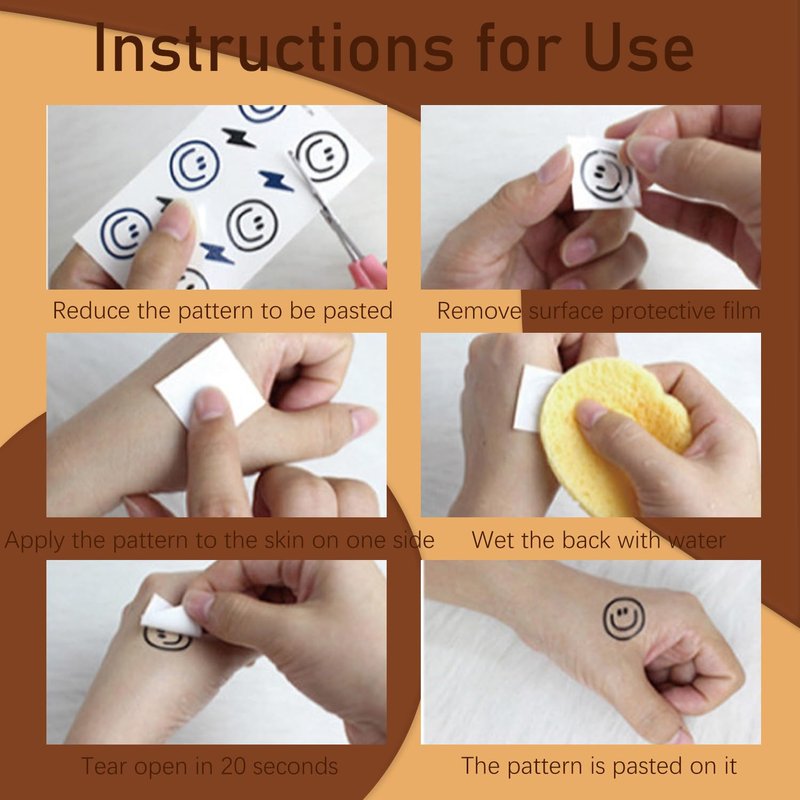 Instructions for Use

Reduce the pattern to be pasted

Remove surface protective film

Apply the pattern to the skin on one side

Wet the back with water

Tear open in 20 seconds

The pattern is pasted on it