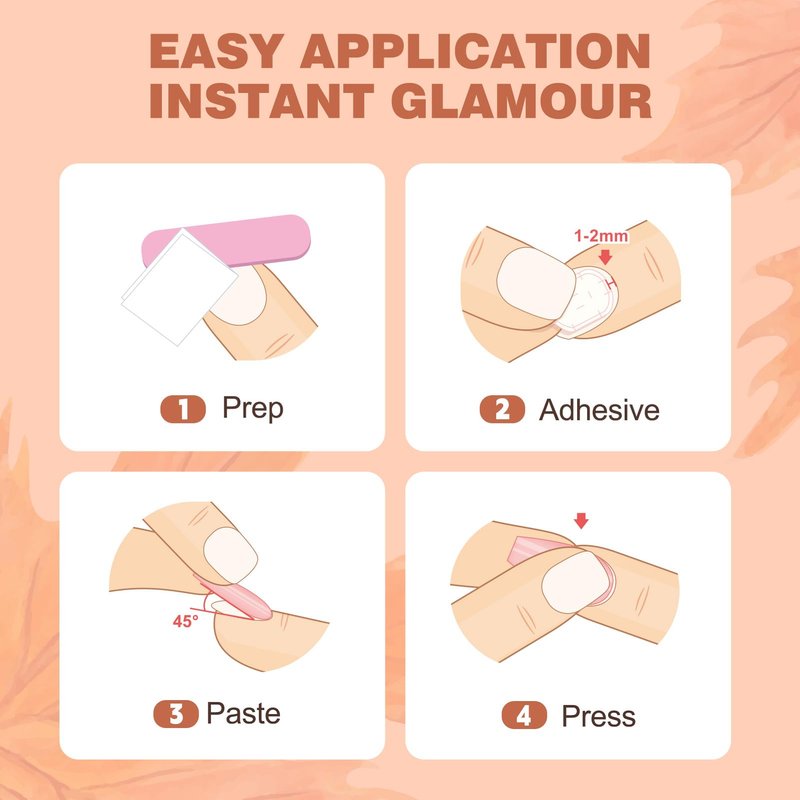 EASY APPLICATION
INSTANT GLAMOUR

1 Prep

1-2mm

2 Adhesive

45°

3 Paste

4 Press