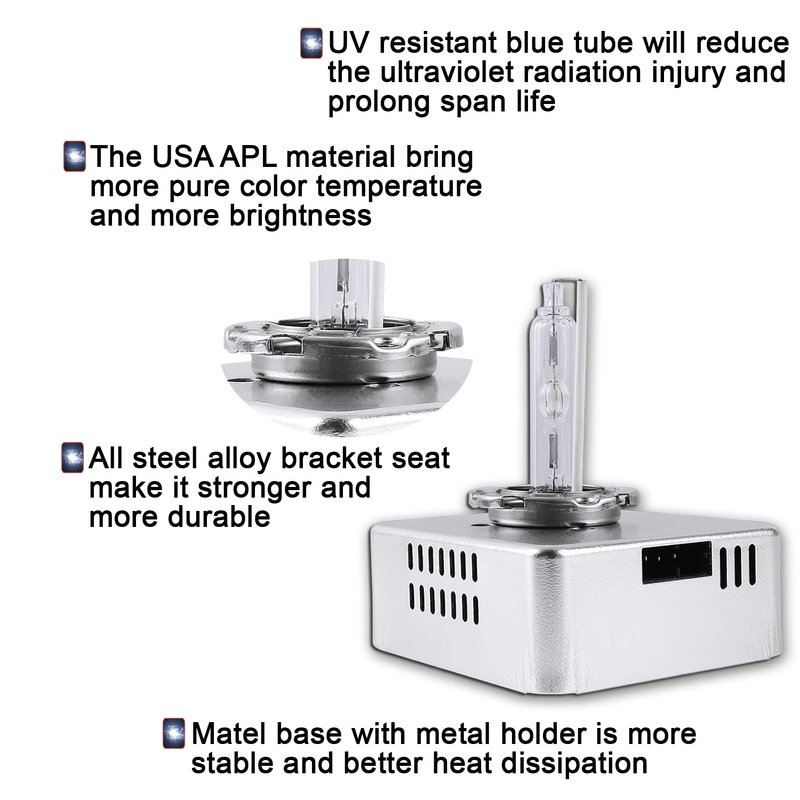 UV resistant blue tube will reduce the ultraviolet radiation injury and prolong span life

The USA APL material bring more pure color temperature and more brightness

All steel alloy bracket seat make it stronger and more durable

Matel base with metal holder is more stable and better heat dissipation