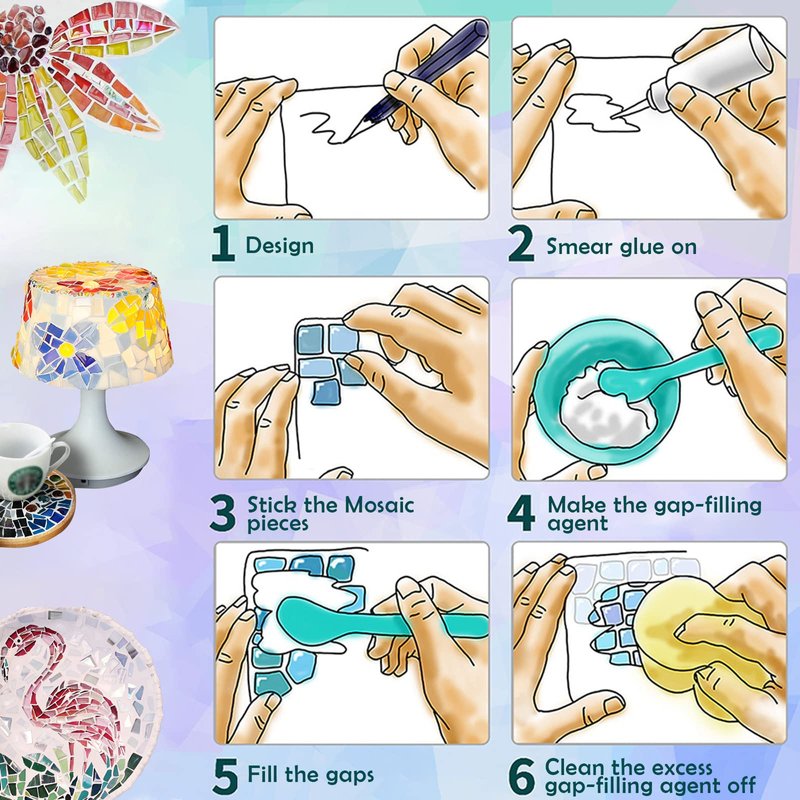 1 Design

2 Smear glue on

3 Stick the Mosaic pieces

4 Make the gap-filling agent

5 Fill the gaps

6 Clean the excess gap-filling agent off