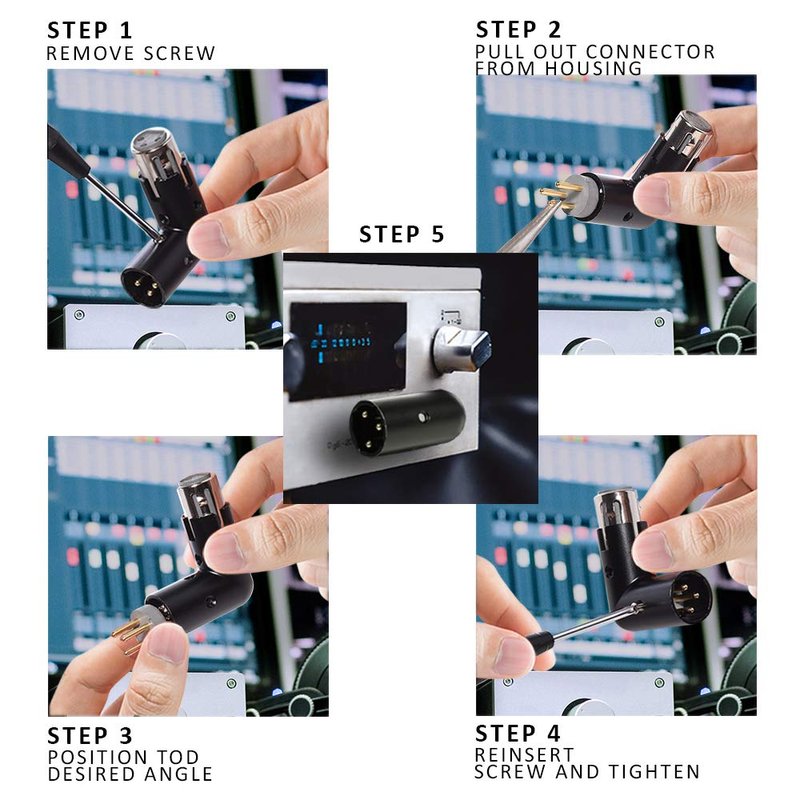 STEP 1
REMOVE SCREW

STEP 2
PULL OUT CONNECTOR FROM HOUSING

STEP 5

STEP 3
POSITION TOD DESIRED ANGLE

STEP 4
REINSERT SCREW AND TIGHTEN