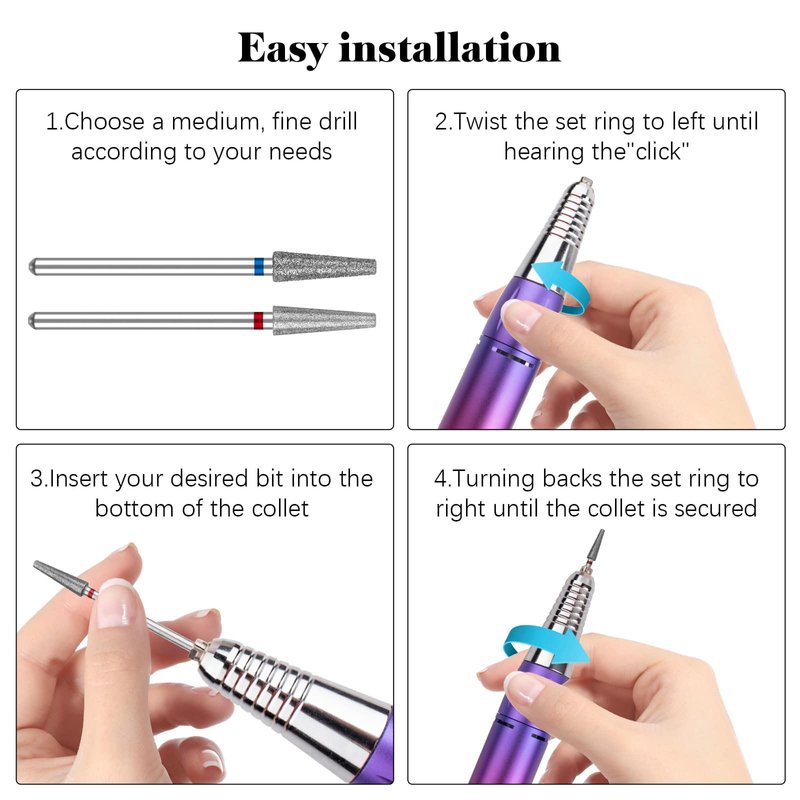 Easy installation

1.Choose a medium, fine drill according to your needs

2.Twist the set ring to left until hearing the"click"

3.Insert your desired bit into the bottom of the collet

4.Turning backs the set ring to right until the collet is secured