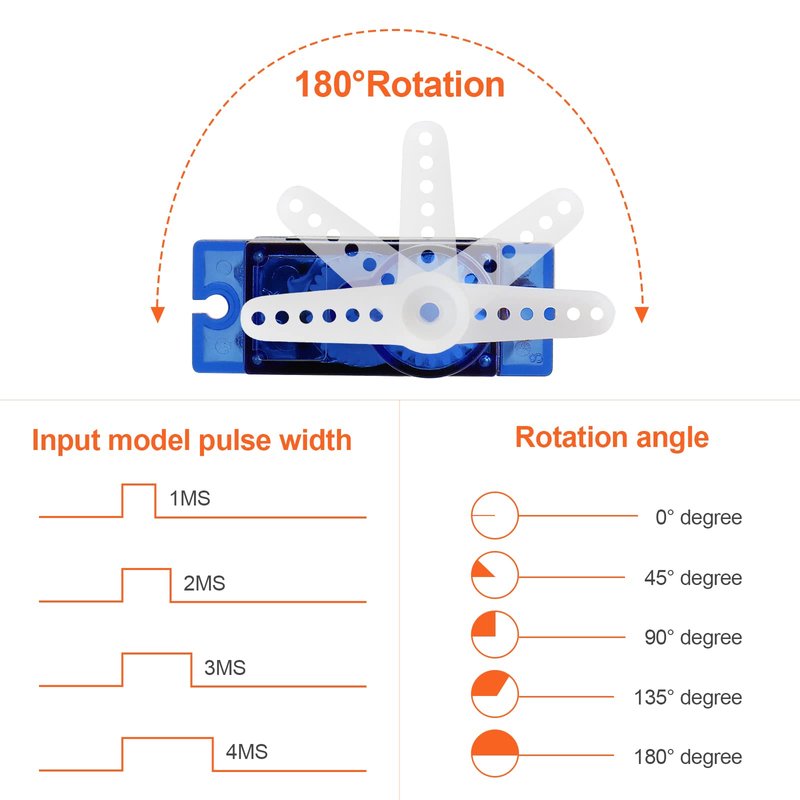 180°Rotation

Input model pulse width

1MS

2MS

3MS

4MS

Rotation angle

0° degree

45° degree

90° degree

135° degree

180° degree