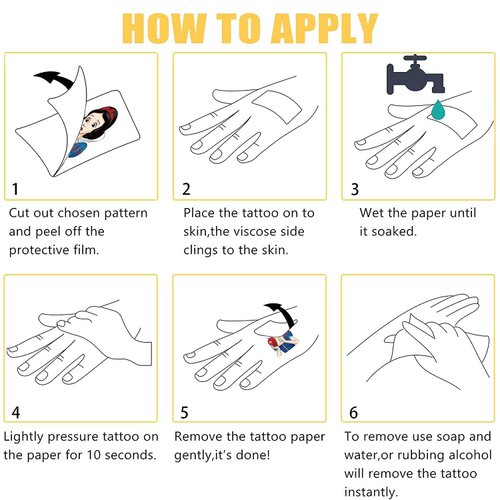 HOW TO APPLY

1

Cut out chosen pattern and peel off the protective film.

2

Place the tattoo on to skin,the viscose side clings to the skin.

3

Wet the paper until it soaked.

4

Lightly pressure tattoo on the paper for 10 seconds.

5

Remove the tattoo paper gently,it's done!

6

To remove use soap and water,or rubbing alcohol will remove the tattoo instantly.