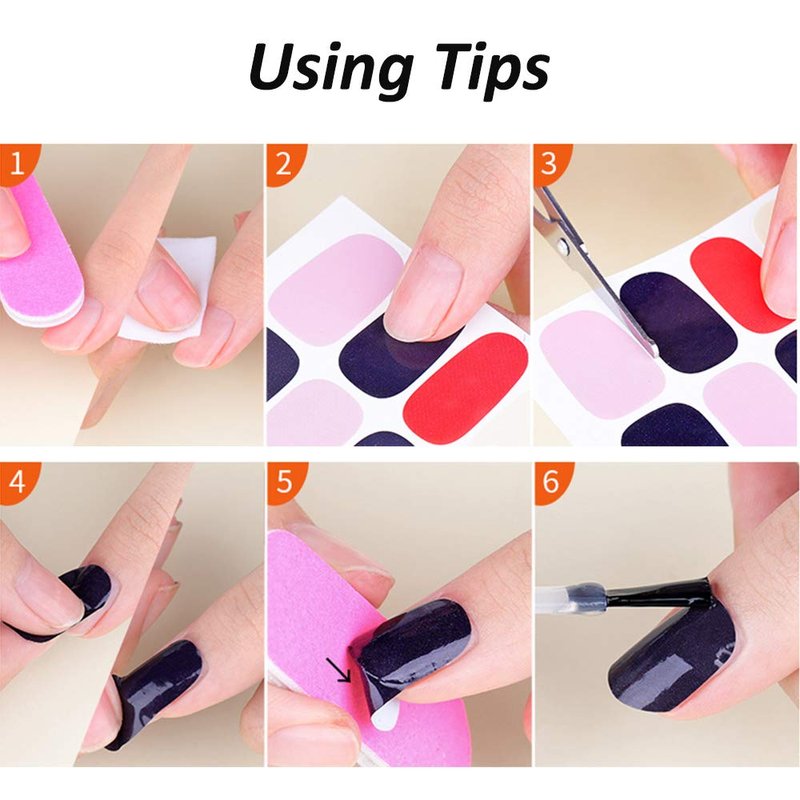 Using Tips

1

2

3

4

5

6